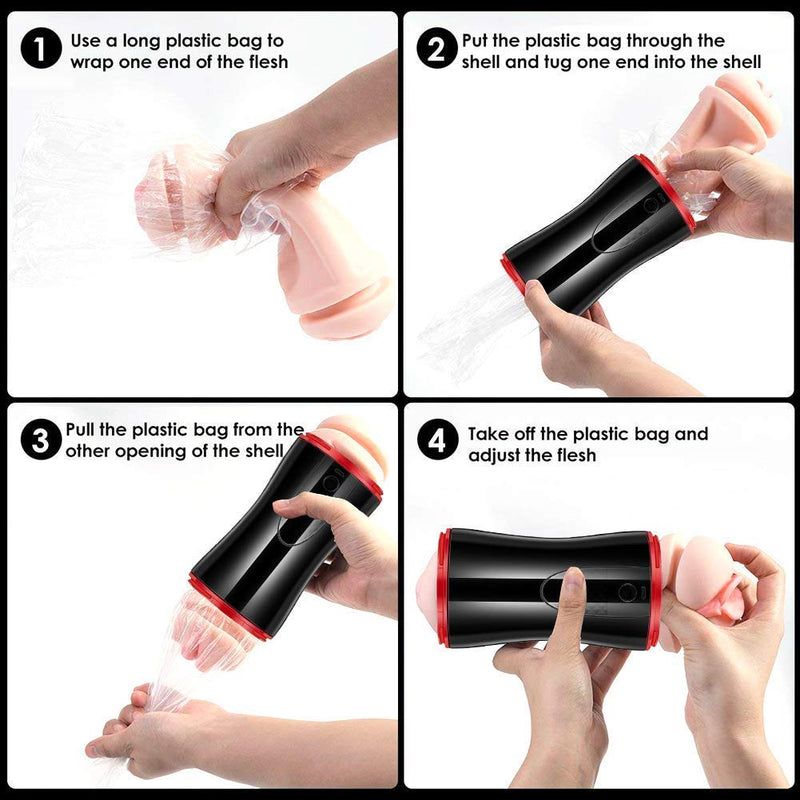 1 Use a long plastic bag to wrap one end of the flesh

2 Put the plastic bag through the shell and tug one end into the shell

3 Pull the plastic bag from the other opening of the shell

4 Take off the plastic bag and adjust the flesh