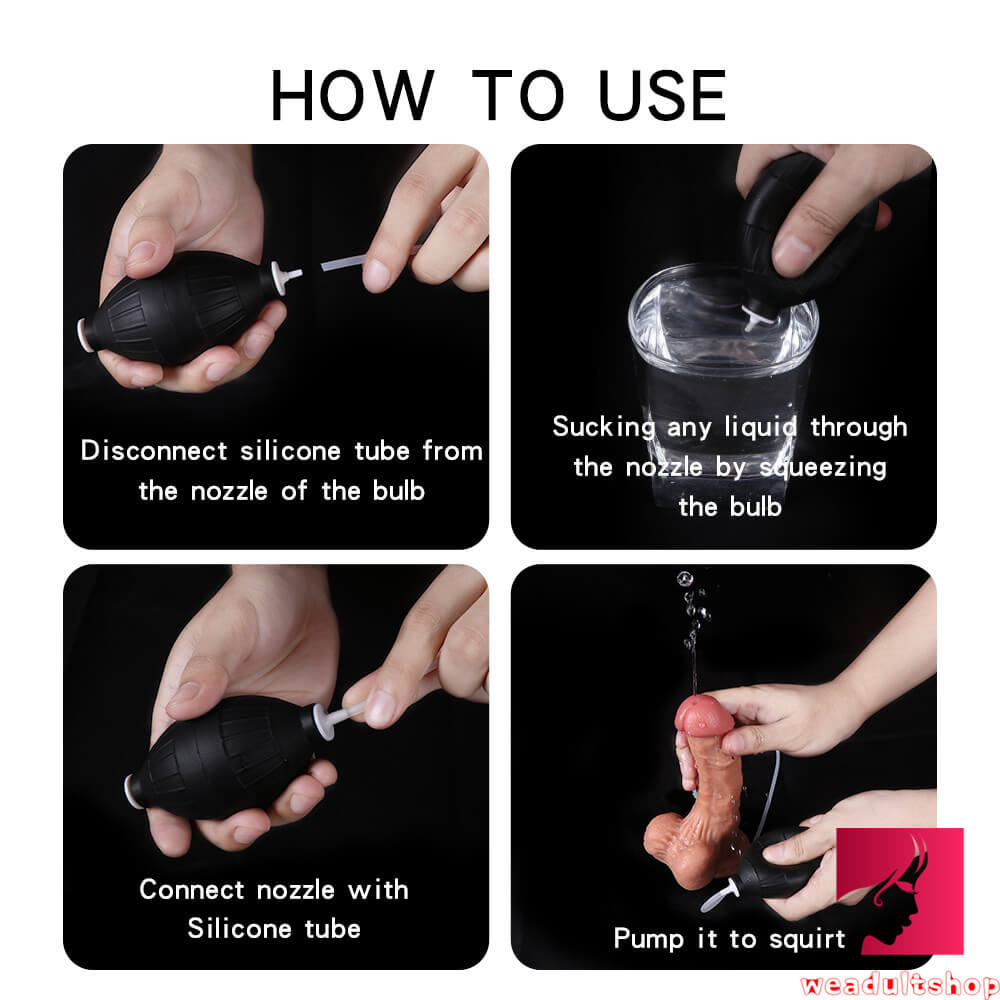 HOW TO USE

Disconnect silicone tube from the nozzle of the bulb

Sucking any liquid through the nozzle by squeezing the bulb

Connect nozzle with Silicone tube

Pump it to squirt

weadultshop