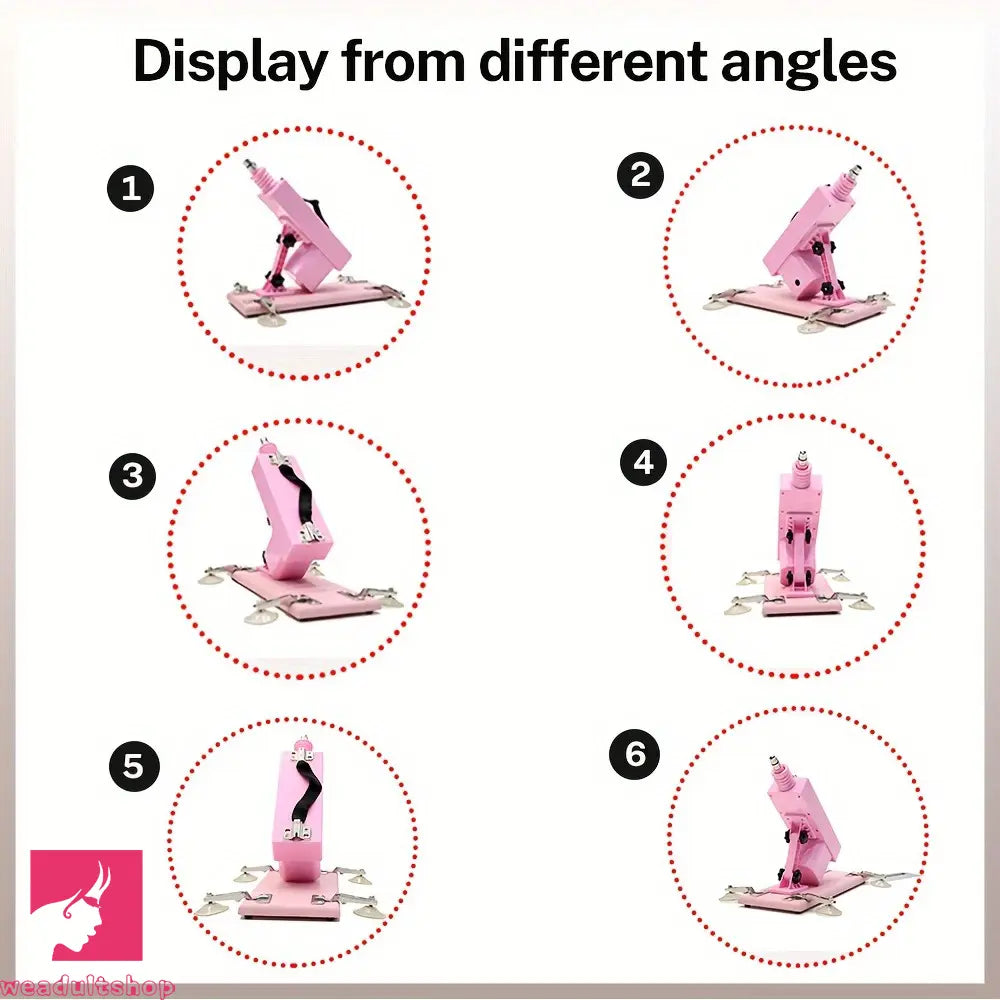 Display from different angles

1

2

3

4

5

6

weadultshop