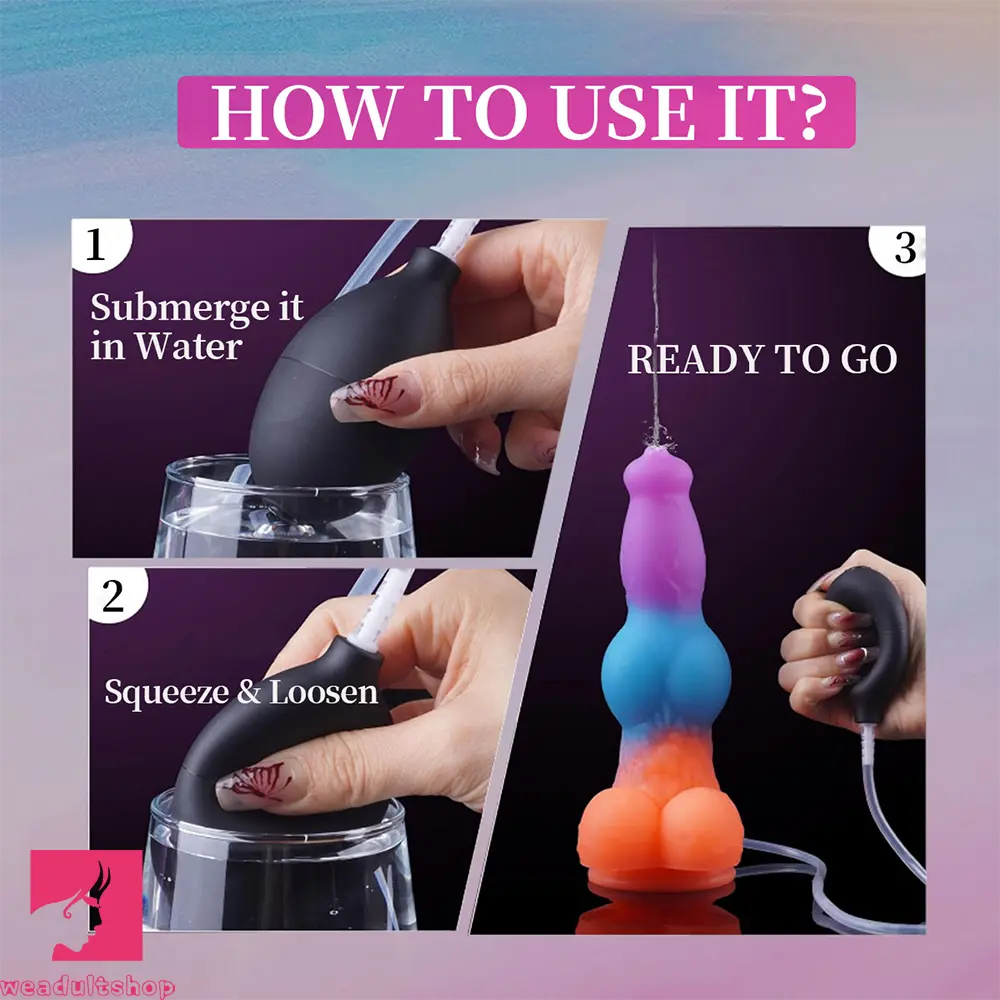 HOW TO USE IT?

1
Submerge it in Water

2
Squeeze & Loosen

3
READY TO GO

weadultshop