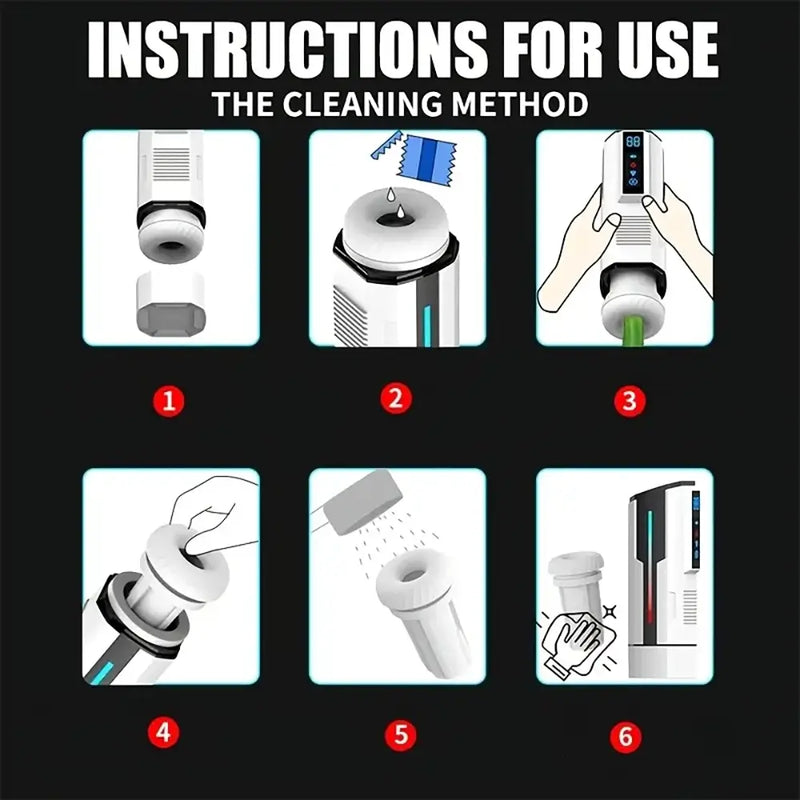 INSTRUCTIONS FOR USE
THE CLEANING METHOD

88

1

2

3

4

5

6