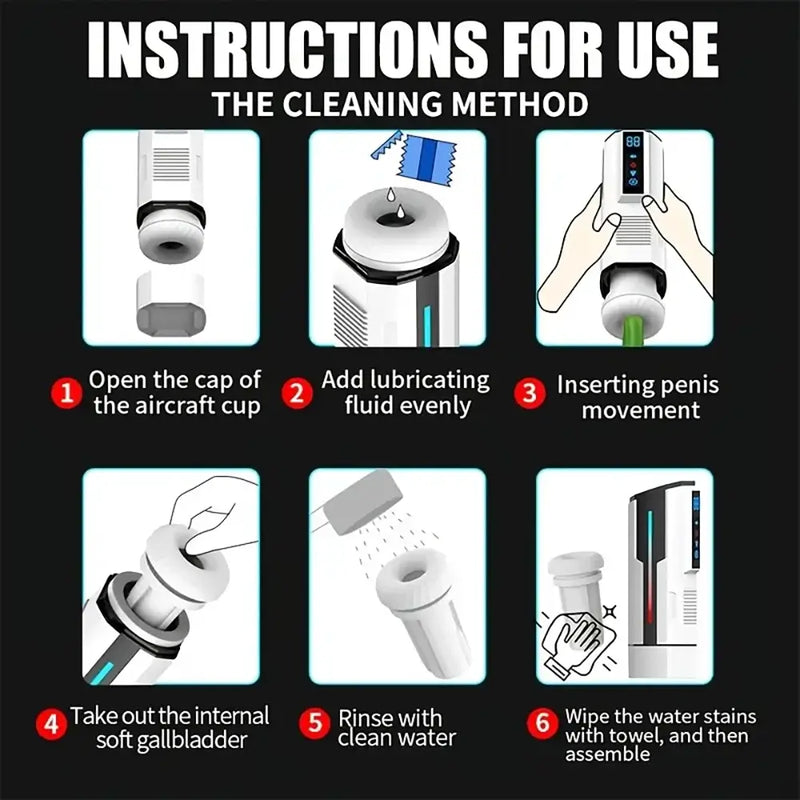 INSTRUCTIONS FOR USE
THE CLEANING METHOD

88

1 Open the cap of the aircraft cup

2 Add lubricating fluid evenly

3 Inserting penis movement

4 Take out the internal soft gallbladder

5 Rinse with clean water

6 Wipe the water stains with towel, and then assemble