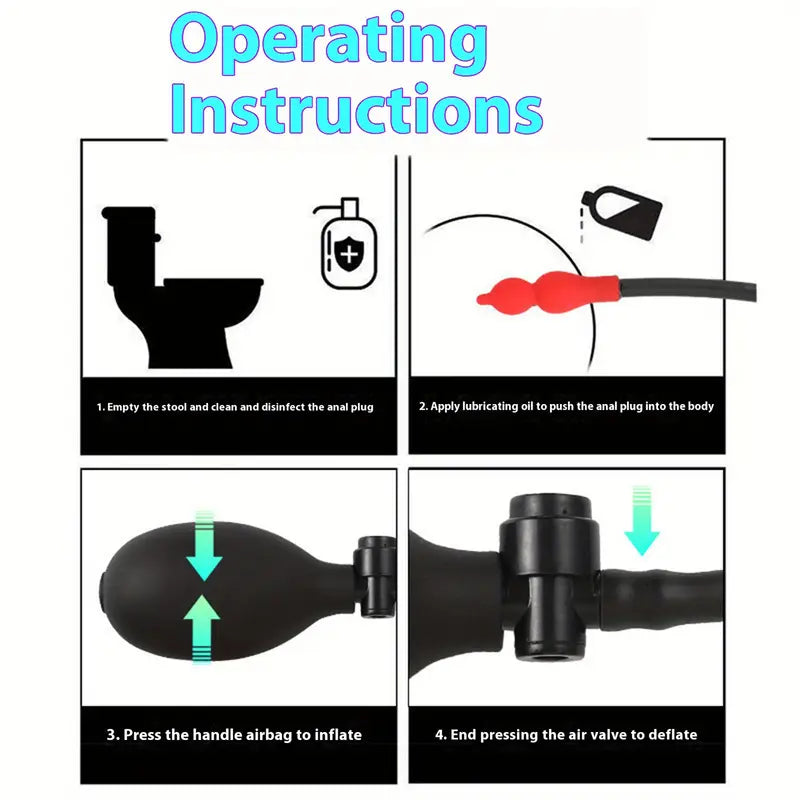 Operating Instructions

1. Empty the stool and clean and disinfect the anal plug

2. Apply lubricating oil to push the anal plug into the body

3. Press the handle airbag to inflate

4. End pressing the air valve to deflate