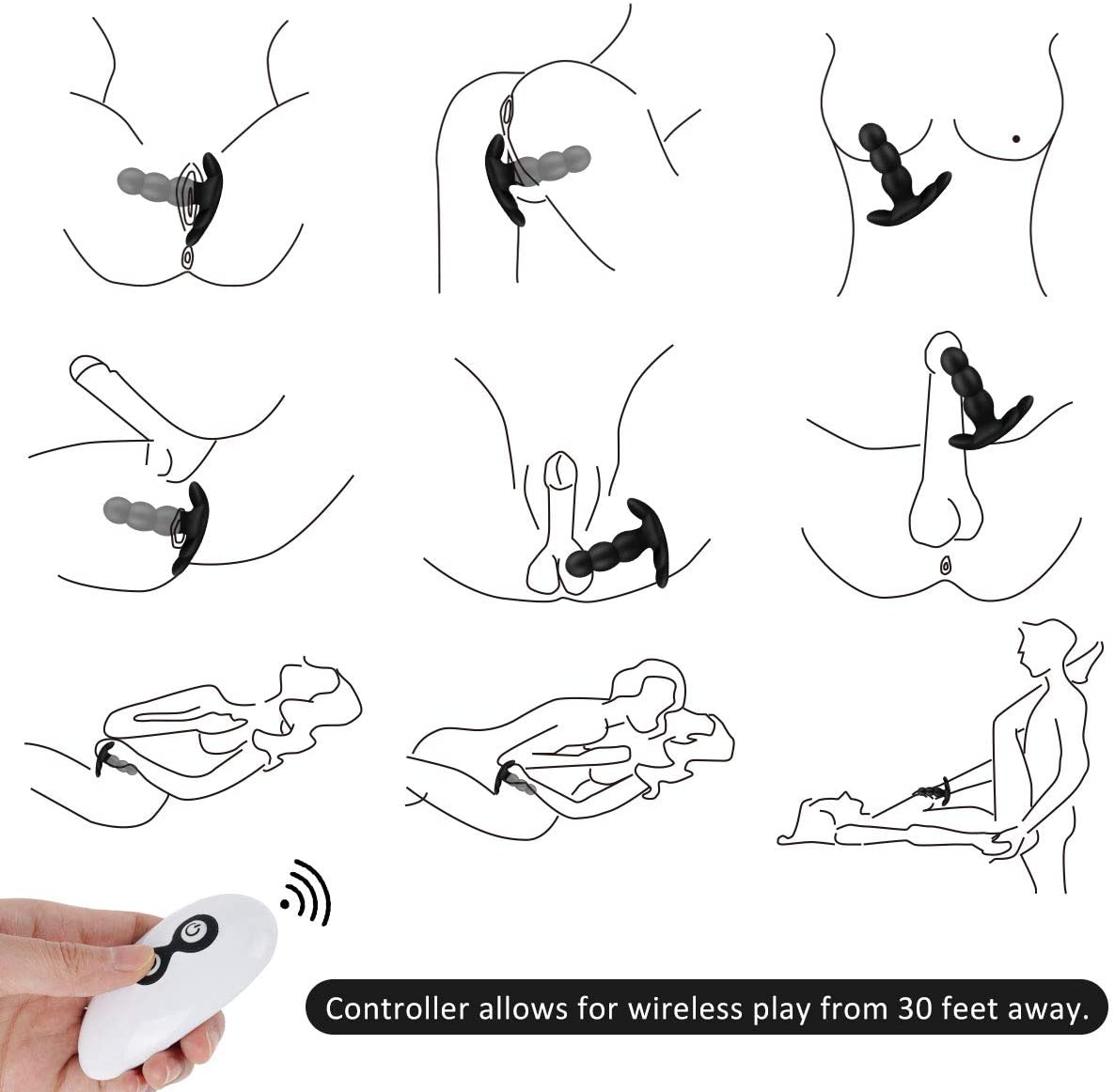 Controller allows for wireless play from 30 feet away.