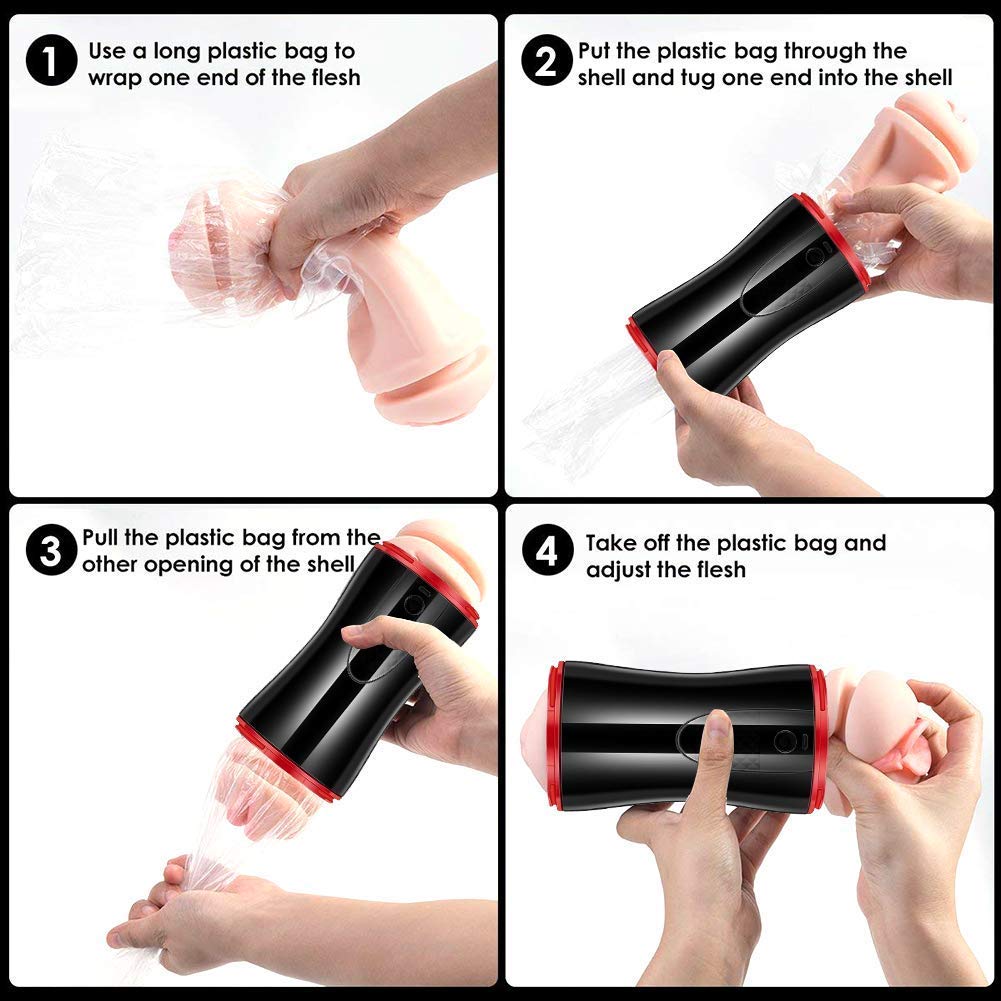 1 Use a long plastic bag to wrap one end of the flesh

2 Put the plastic bag through the shell and tug one end into the shell

3 Pull the plastic bag from the other opening of the shell

4 Take off the plastic bag and adjust the flesh