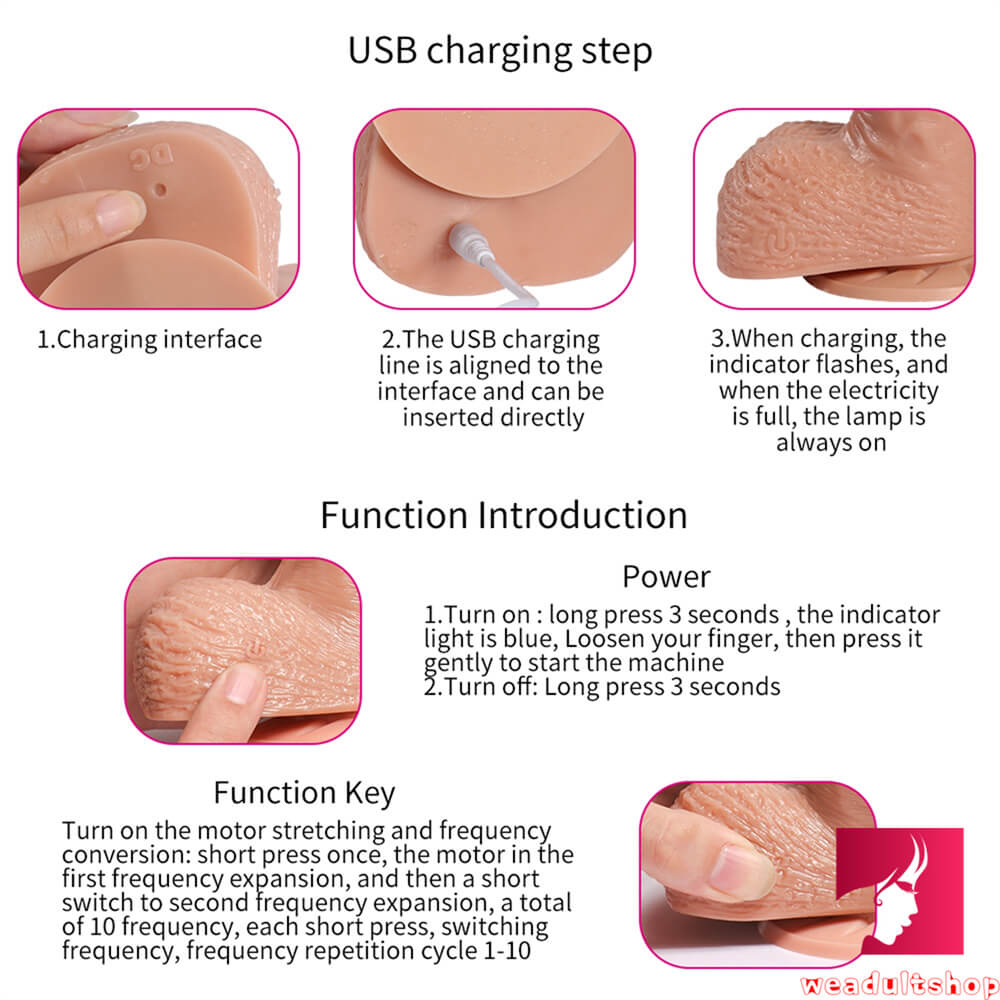 USB charging step

DC

1.Charging interface

2.The USB charging line is aligned to the interface and can be inserted directly

3.When charging, the indicator flashes, and when the electricity is full, the lamp is always on

Function Introduction

Power

1.Turn on : long press 3 seconds , the indicator light is blue, Loosen your finger, then press it gently to start the machine
2.Turn off: Long press 3 seconds

Function Key

Turn on the motor stretching and frequency conversion: short press once, the motor in the first frequency expansion, and then a short switch to second frequency expansion, a total of 10 frequency, each short press, switching frequency, frequency repetition cycle 1-10

weadultshop