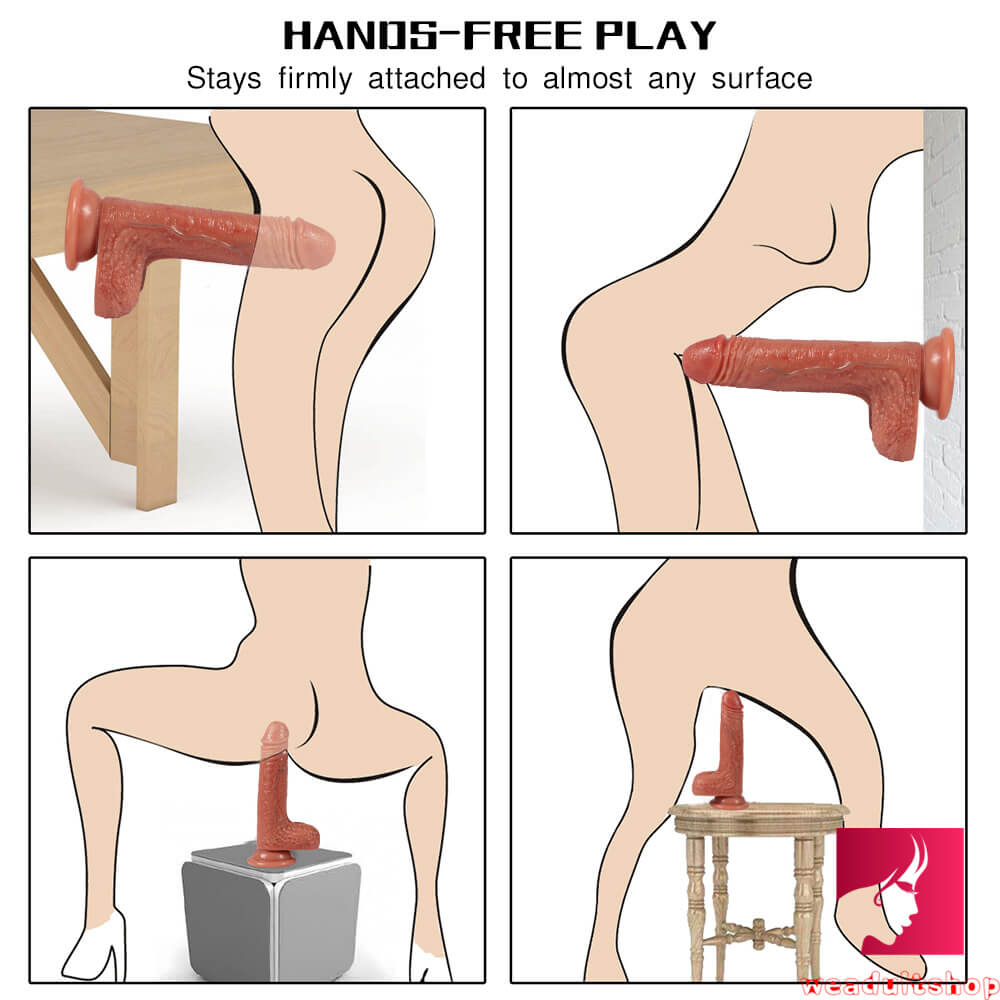 HANDS-FREE PLAY
Stays firmly attached to almost any surface

weadultshop