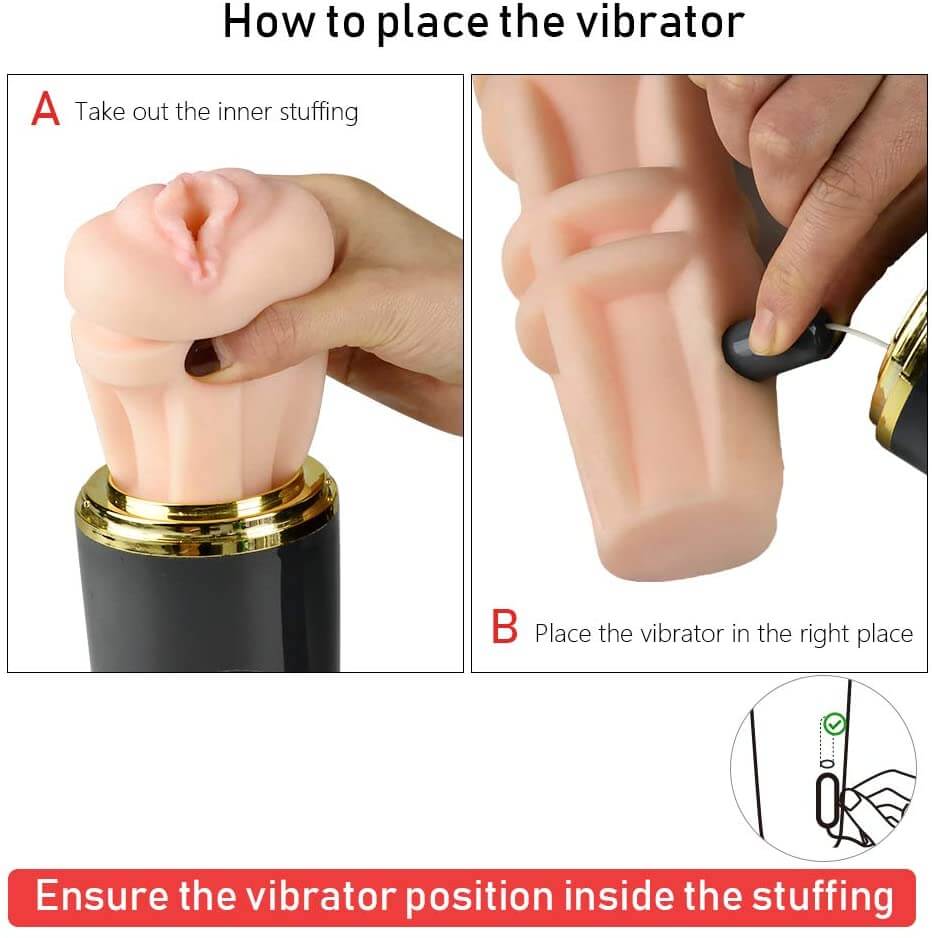 How to place the vibrator

A Take out the inner stuffing

B Place the vibrator in the right place

Ensure the vibrator position inside the stuffing