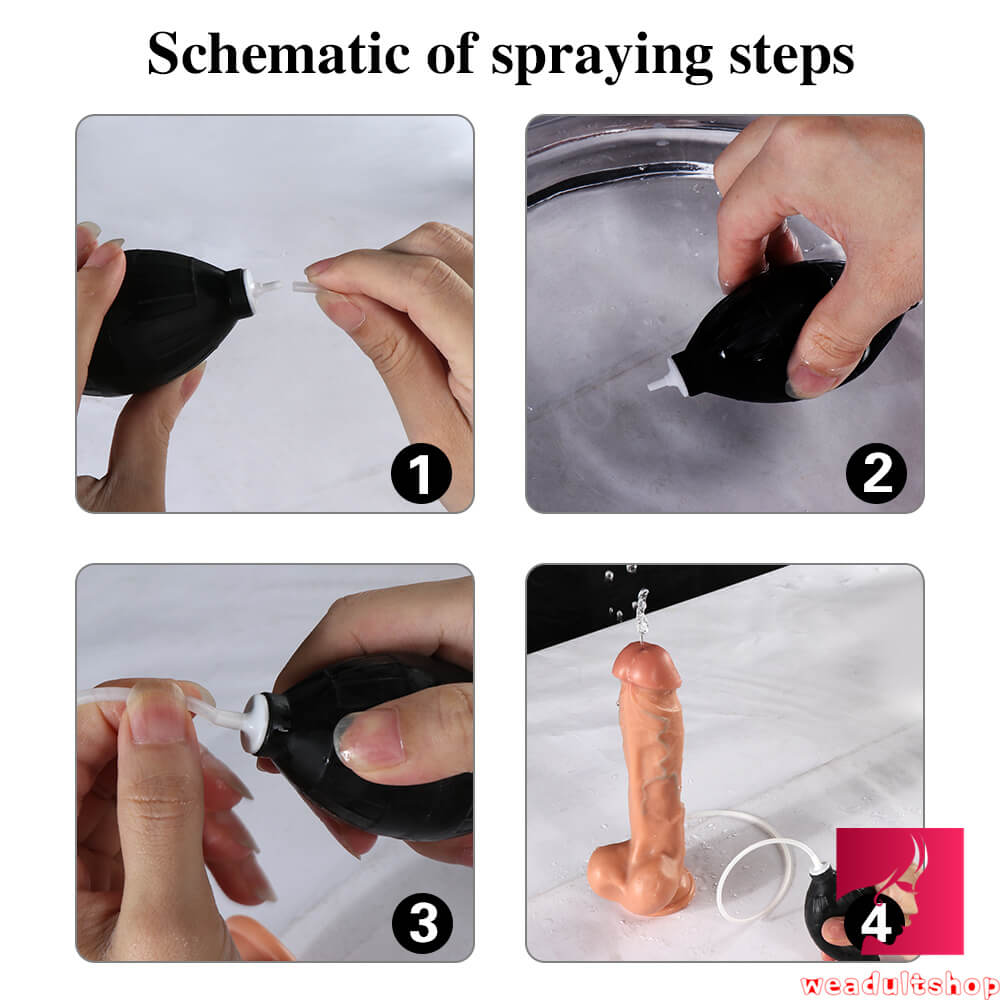 Schematic of spraying steps

1

2

3

4

weadultshop