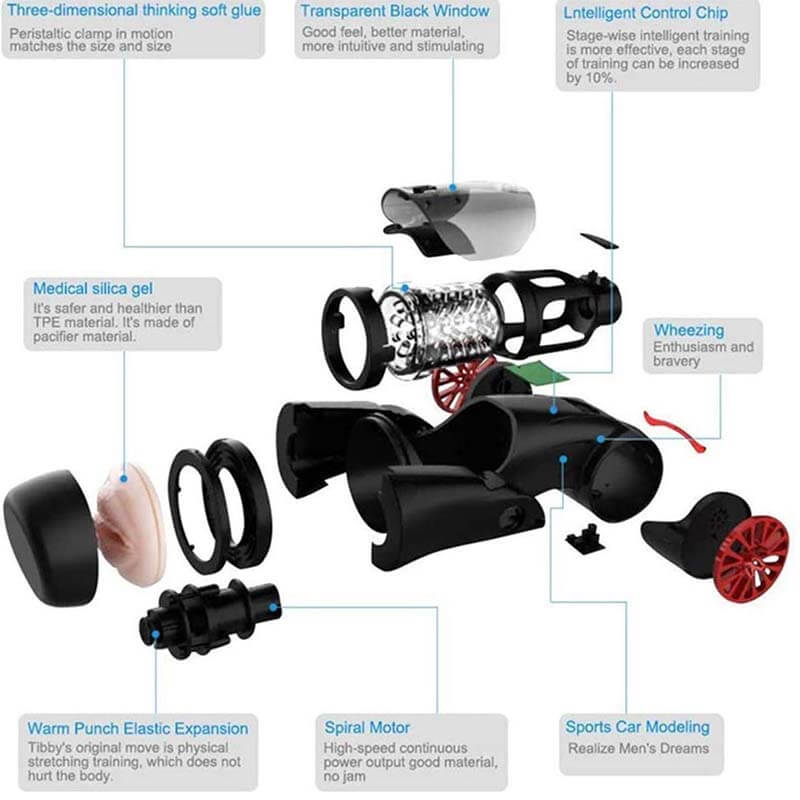 Three-dimensional thinking soft glue
Peristaltic clamp in motion matches the size and size

Transparent Black Window
Good feel, better material, more intuitive and stimulating

Lntelligent Control Chip
Stage-wise intelligent training is more effective, each stage of training can be increased by 10%.

Medical silica gel
It's safer and healthier than TPE material. It's made of pacifier material.

Wheezing
Enthusiasm and bravery

Warm Punch Elastic Expansion
Tibby's original move is physical stretching training, which does not hurt the body.

Spiral Motor
High-speed continuous power output good material, no jam

Sports Car Modeling
Realize Men's Dreams