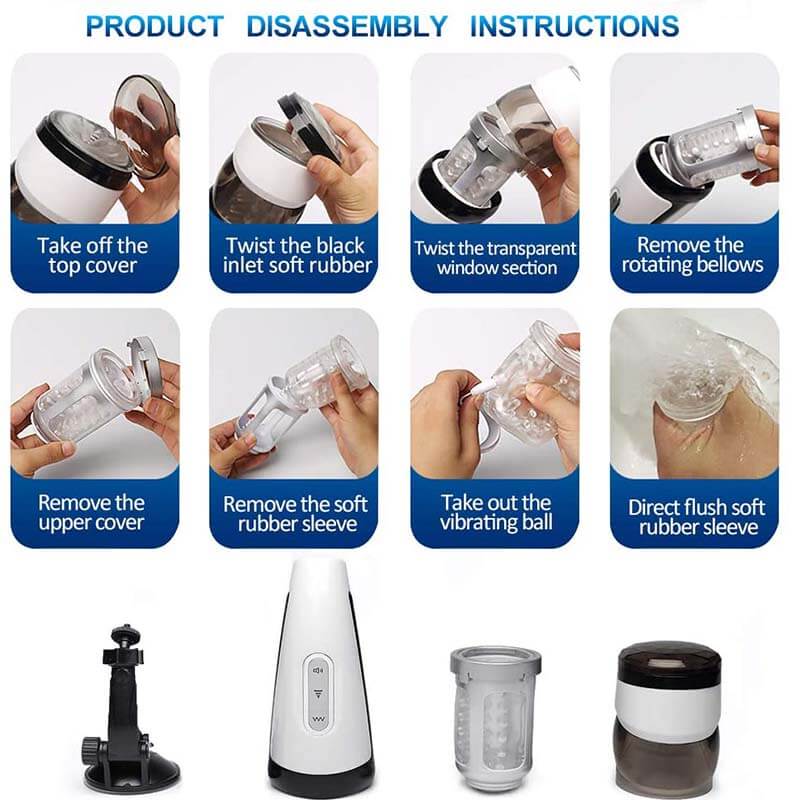 PRODUCT DISASSEMBLY INSTRUCTIONS

Take off the top cover

Twist the black inlet soft rubber

Twist the transparent window section

Remove the rotating bellows

Remove the upper cover

Remove the soft rubber sleeve

Take out the vibrating ball

Direct flush soft rubber sleeve