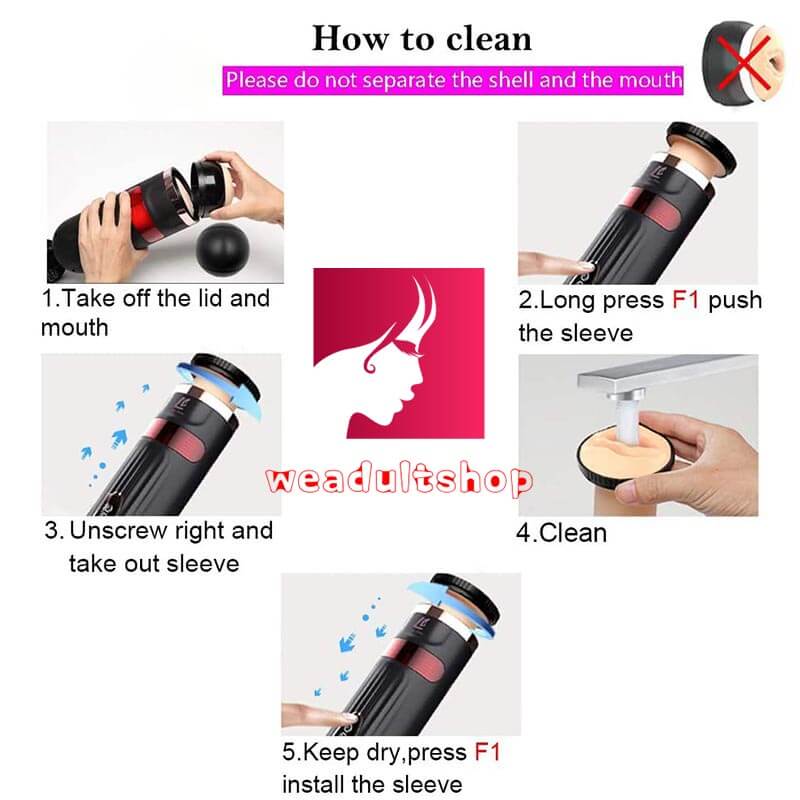 How to clean

Please do not separate the shell and the mouth

1.Take off the lid and mouth

2.Long press F1 push the sleeve

weadultshop

3. Unscrew right and take out sleeve

4.Clean

5.Keep dry,press F1 install the sleeve