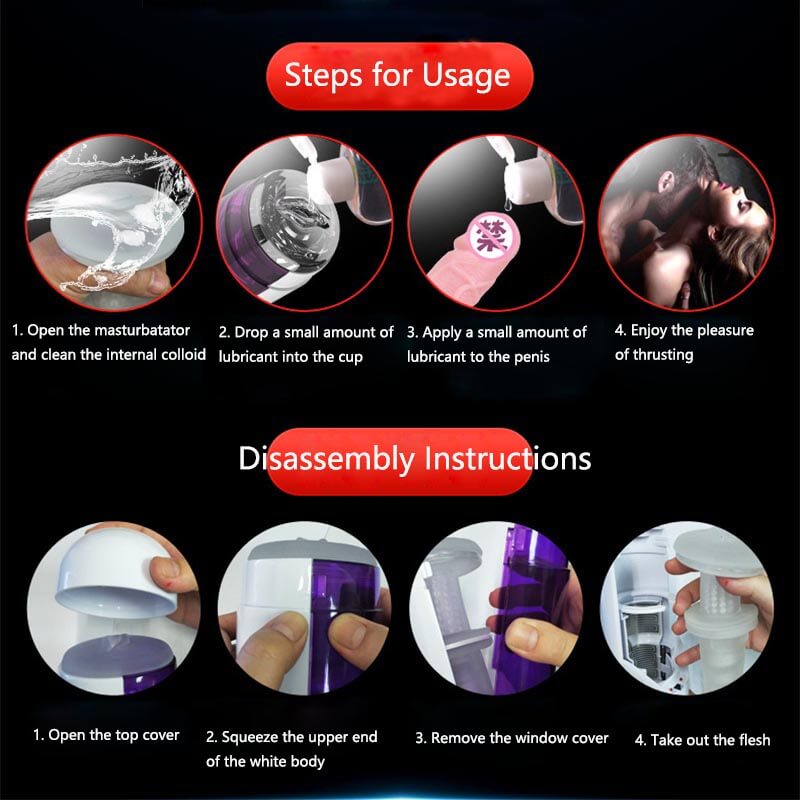 Steps for Usage

1. Open the masturbatator and clean the internal colloid

2. Drop a small amount of lubricant into the cup

禁

3. Apply a small amount of lubricant to the penis

4. Enjoy the pleasure of thrusting

Disassembly Instructions

1. Open the top cover

2. Squeeze the upper end of the white body

3. Remove the window cover

4. Take out the flesh