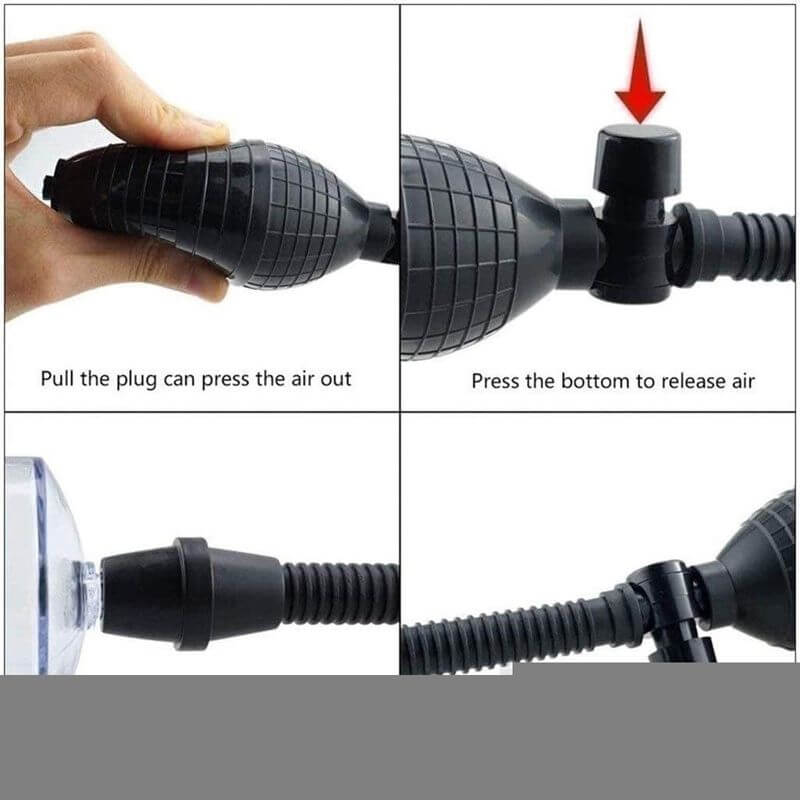 Pull the plug can press the air out

Press the bottom to release air