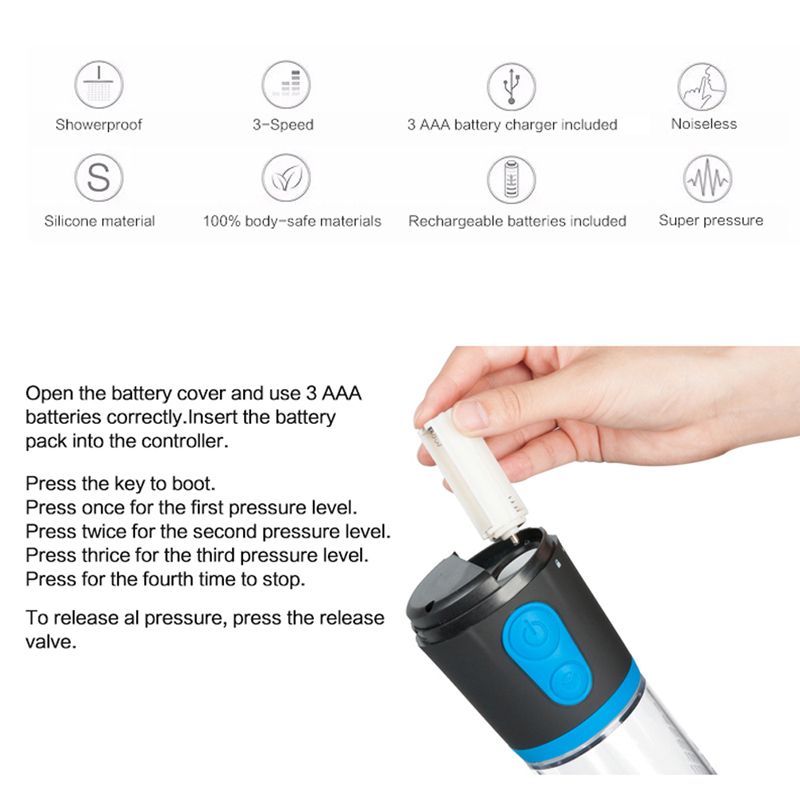 Showerproof

3-Speed

3 AAA battery charger included

Noiseless

S

Silicone material

100% body-safe materials

Rechargeable batteries included

Super pressure

Open the battery cover and use 3 AAA batteries correctly.Insert the battery pack into the controller.

Press the key to boot.
Press once for the first pressure level.
Press twice for the second pressure level.
Press thrice for the third pressure level.
Press for the fourth time to stop.

To release al pressure, press the release valve.