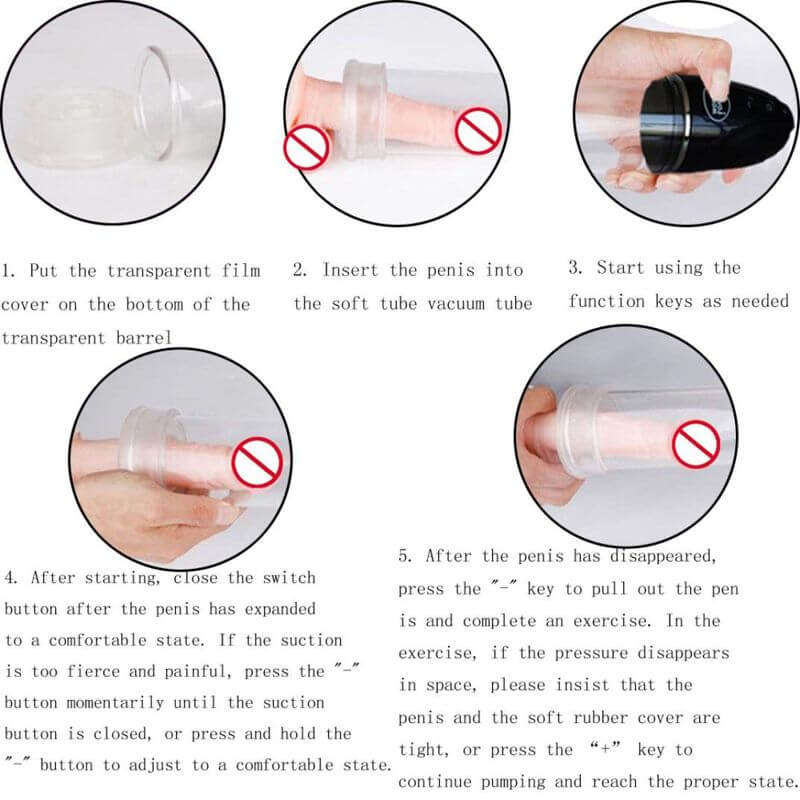 1. Put the transparent film cover on the bottom of the transparent barrel

2. Insert the penis into the soft tube vacuum tube

3. Start using the function keys as needed

4. After starting, close the switch button after the penis has expanded to a comfortable state. If the suction is too fierce and painful, press the "-" button momentarily until the suction button is closed, or press and hold the "-" button to adjust to a comfortable state.

5. After the penis has disappeared, press the "-" key to pull out the pen is and complete an exercise. In the exercise, if the pressure disappears in space, please insist that the penis and the soft rubber cover are tight, or press the "+" key to continue pumping and reach the proper state.