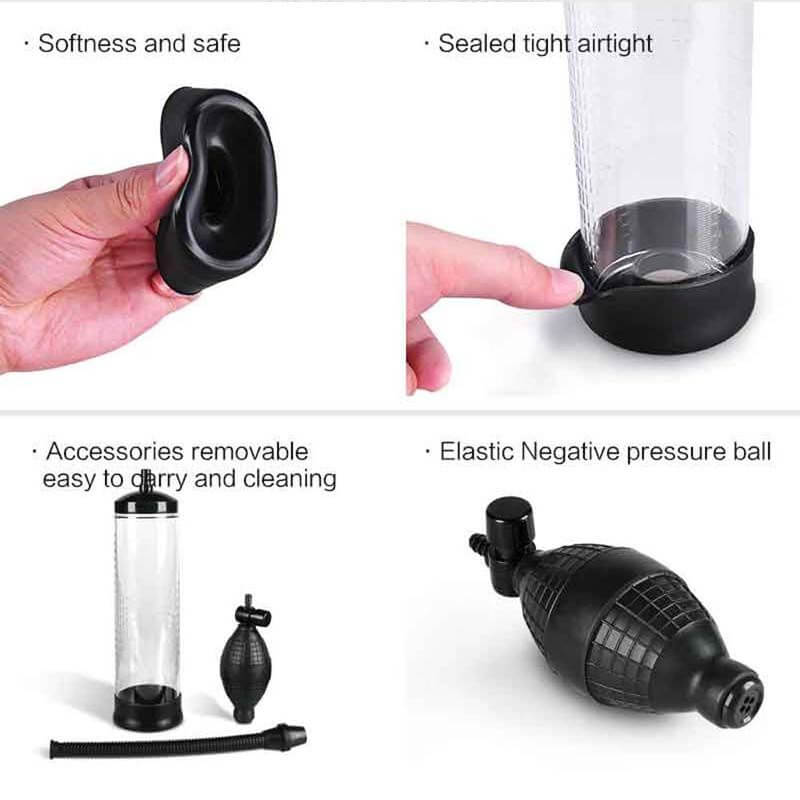 · Softness and safe

· Sealed tight airtight

· Accessories removable easy to carry and cleaning

· Elastic Negative pressure ball