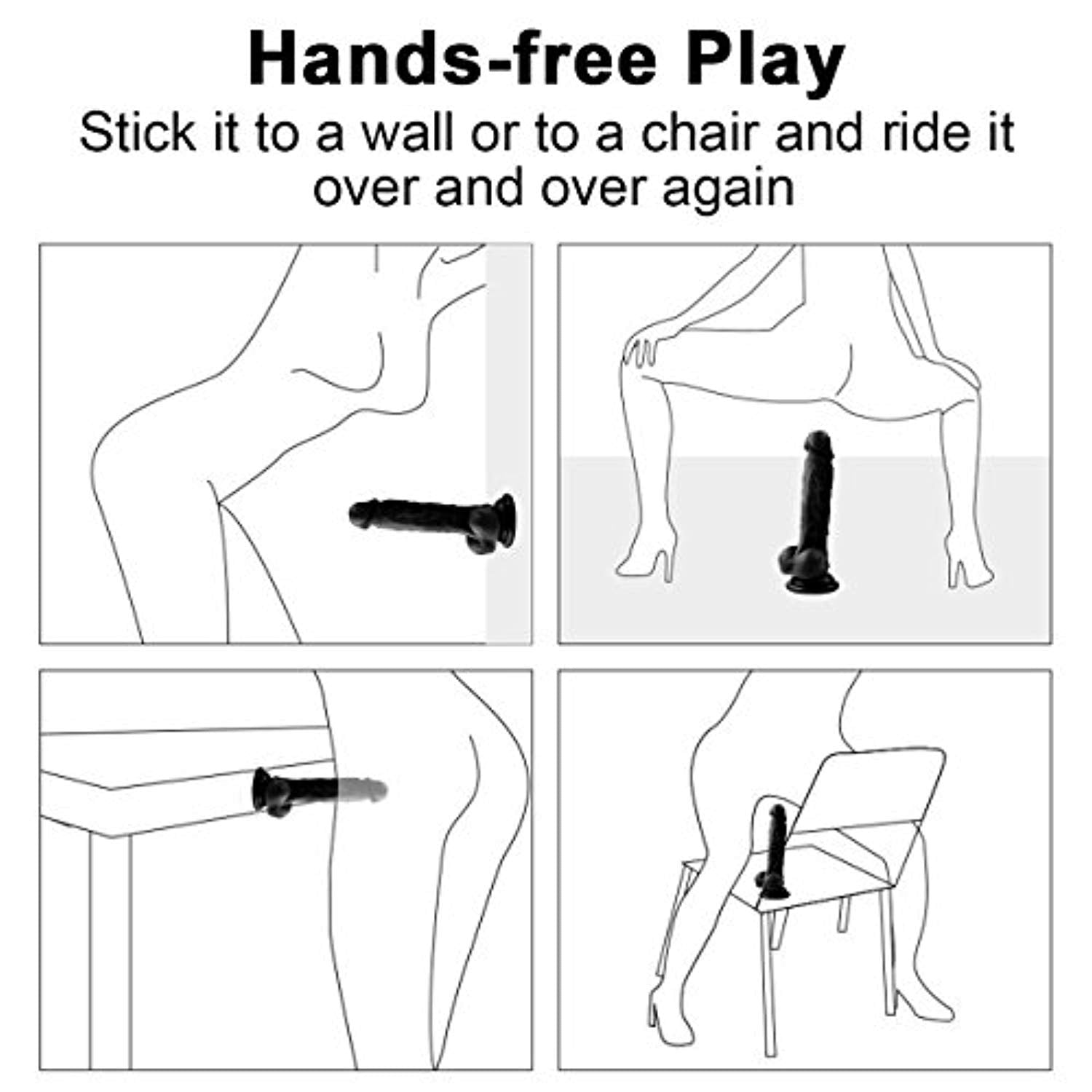 Hands-free Play

Stick it to a wall or to a chair and ride it over and over again