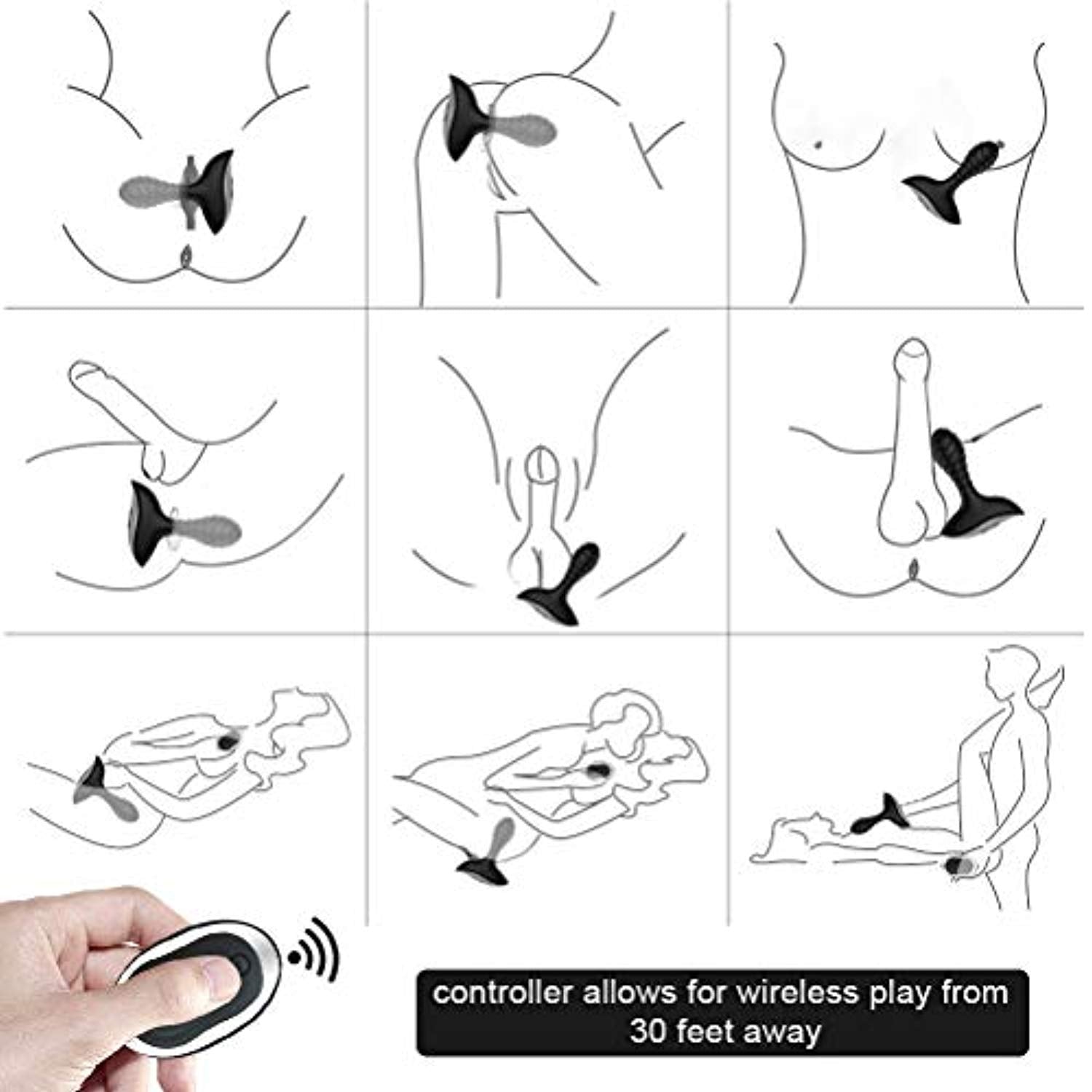 controller allows for wireless play from 30 feet away