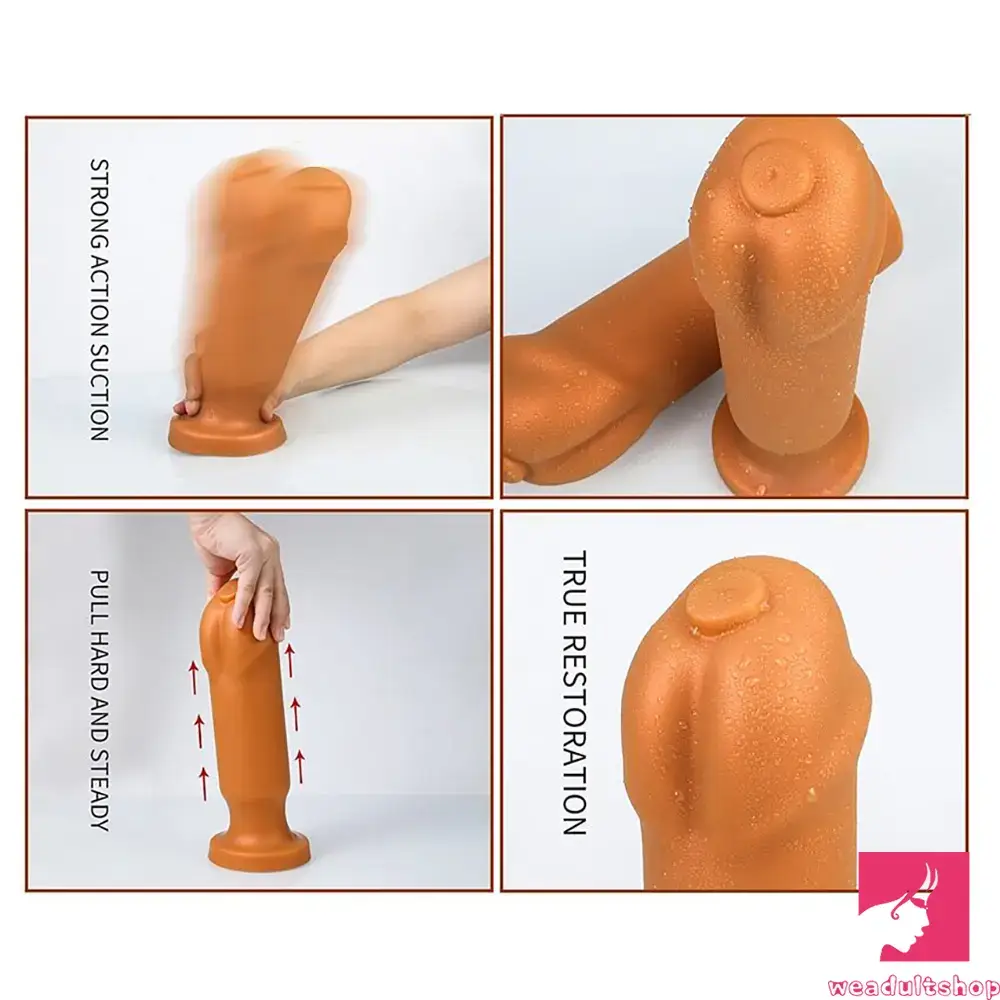 STRONG ACTION SUCTION

PULL HARD AND STEADY

TRUE RESTORATION

weadultshop