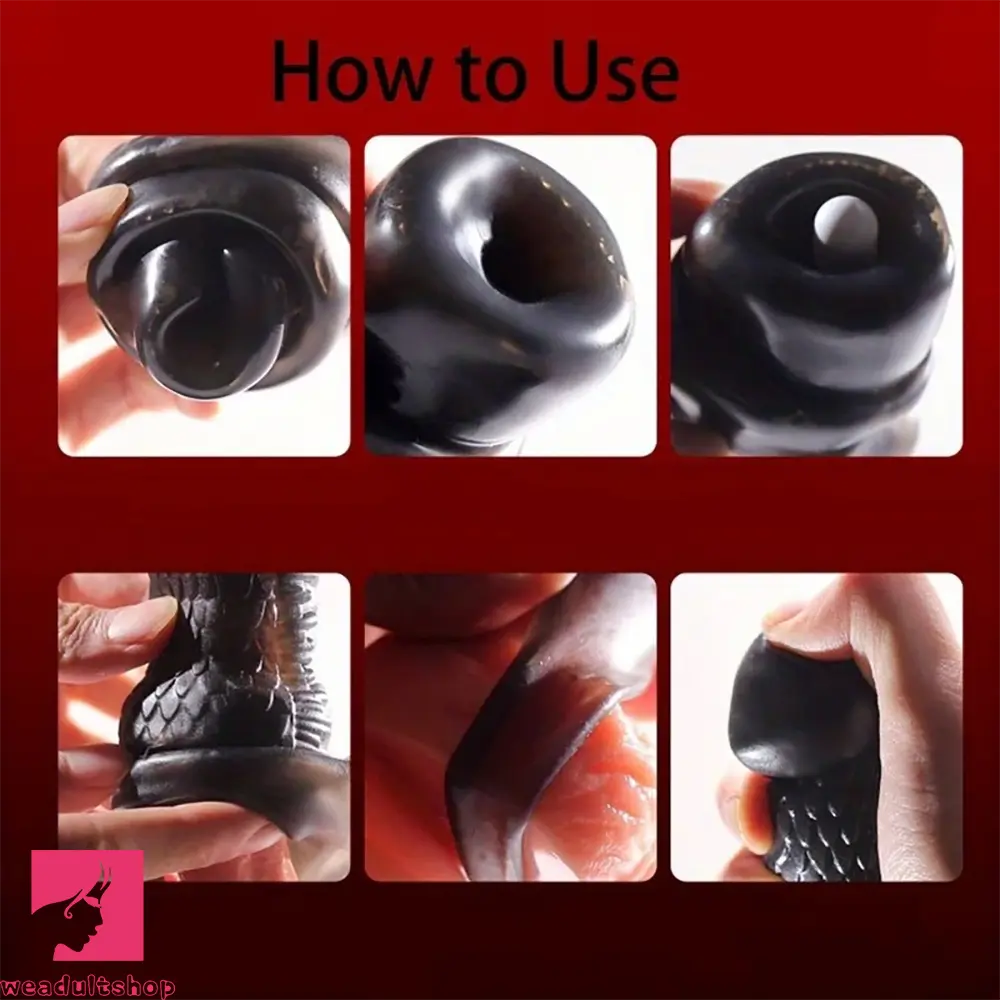 How to Use

weadultshop