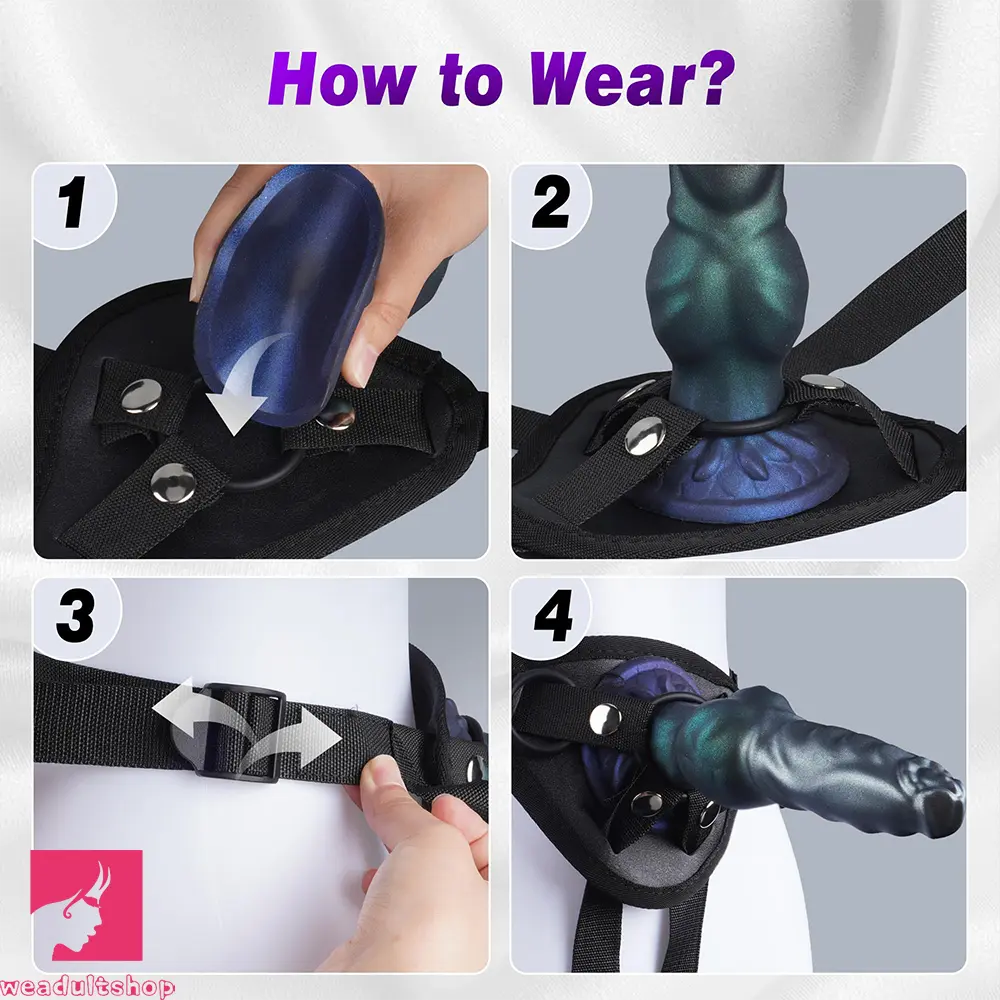 How to Wear?

1

2

3

4

weadultshop