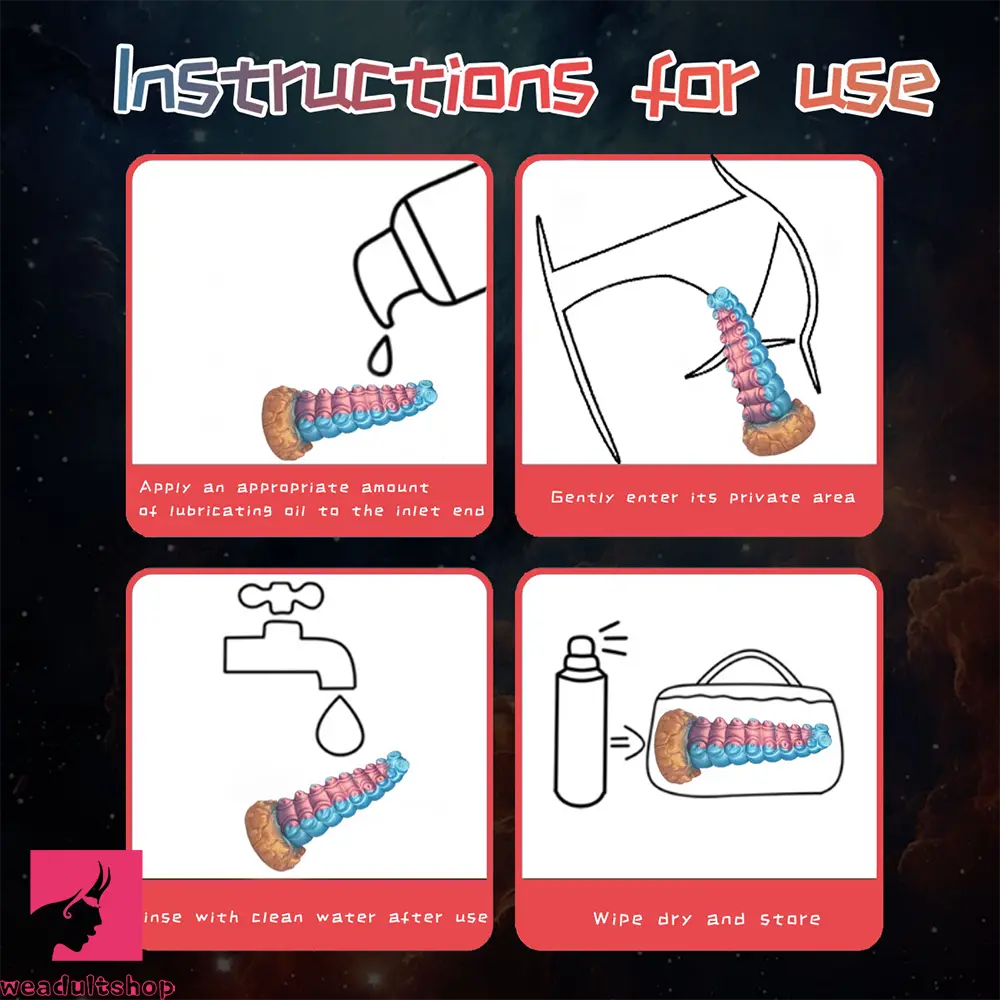 Instructions for use

Apply an appropriate amount of lubricating oil to the inlet end

Gently enter its private area

inse with clean water after use

Wipe dry and store

weadultshop