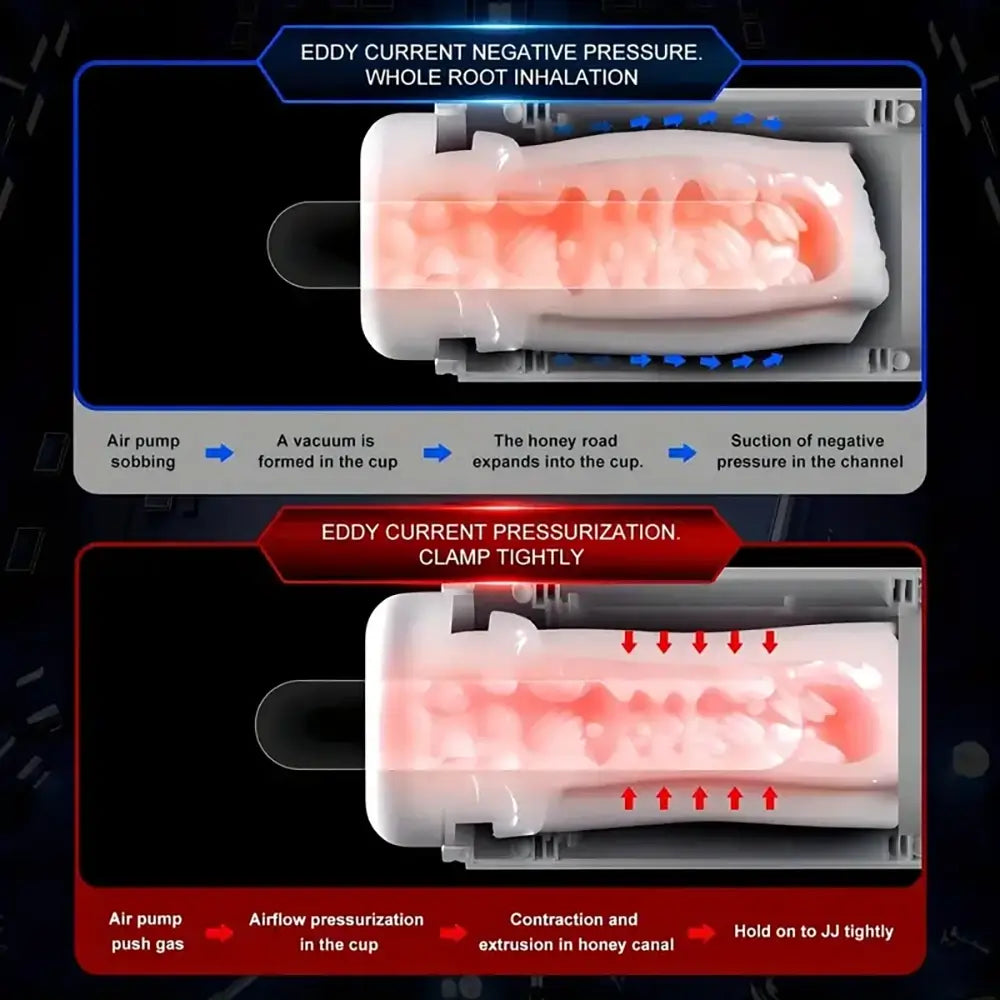 EDDY CURRENT NEGATIVE PRESSURE.
WHOLE ROOT INHALATION

Air pump sobbing

A vacuum is formed in the cup

The honey road expands into the cup.

Suction of negative pressure in the channel

EDDY CURRENT PRESSURIZATION.
CLAMP TIGHTLY

Air pump push gas

Airflow pressurization in the cup

Contraction and extrusion in honey canal

Hold on to JJ tightly