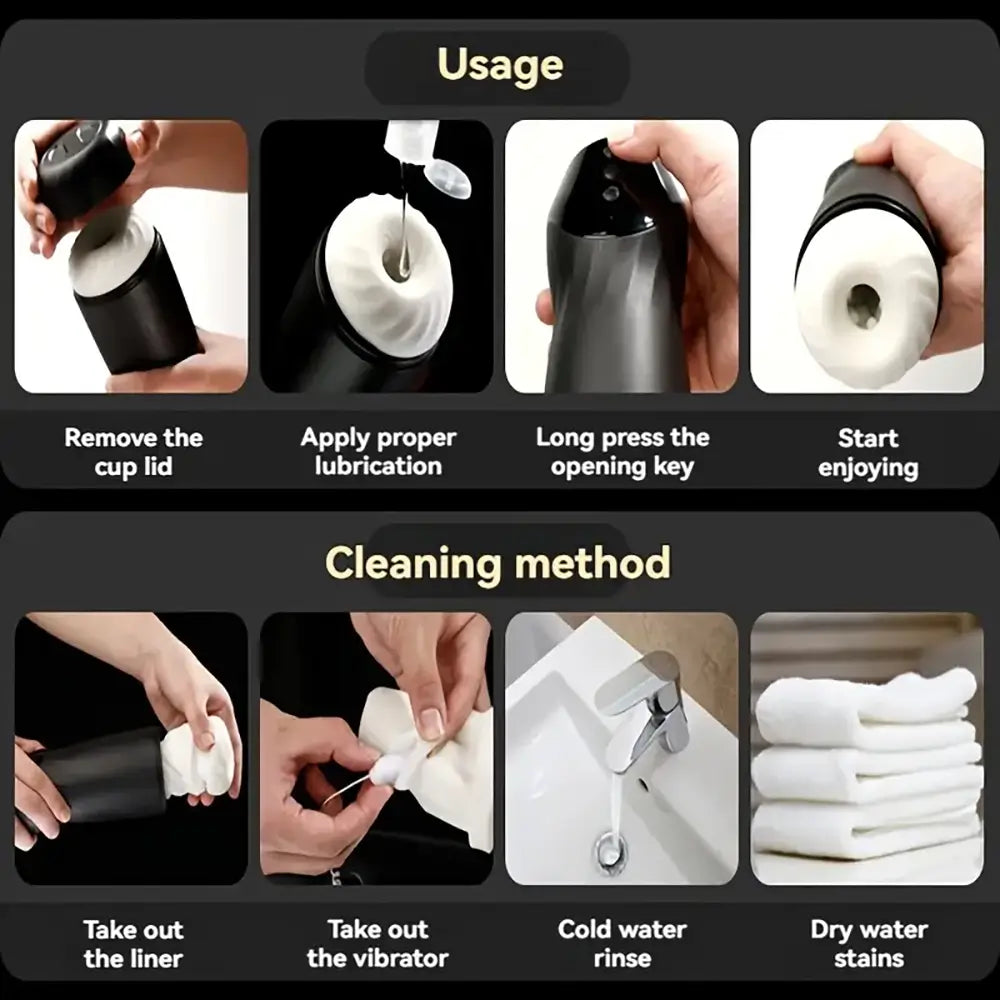 Usage

Remove the cup lid

Apply proper lubrication

Long press the opening key

Start enjoying

Cleaning method

Take out the liner

Take out the vibrator

Cold water rinse

Dry water stains