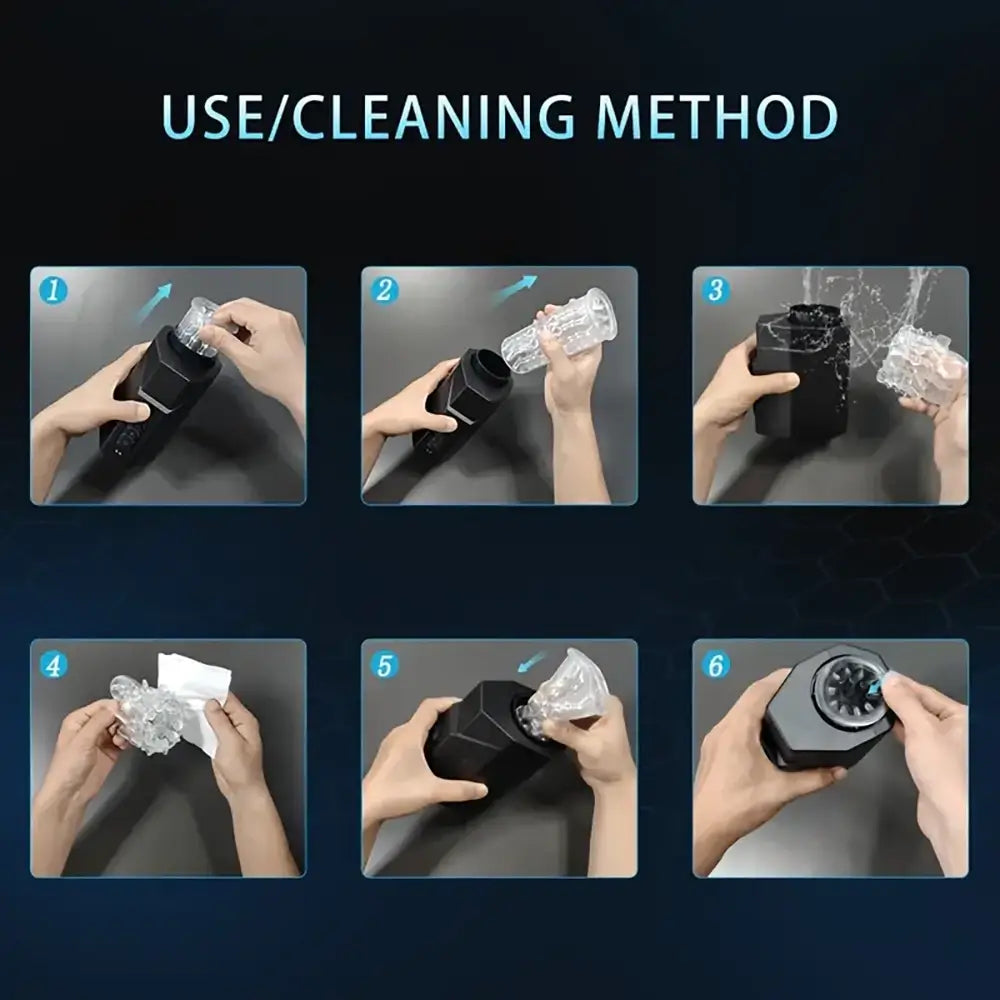 USE/CLEANING METHOD

1

2

3

4

5

6