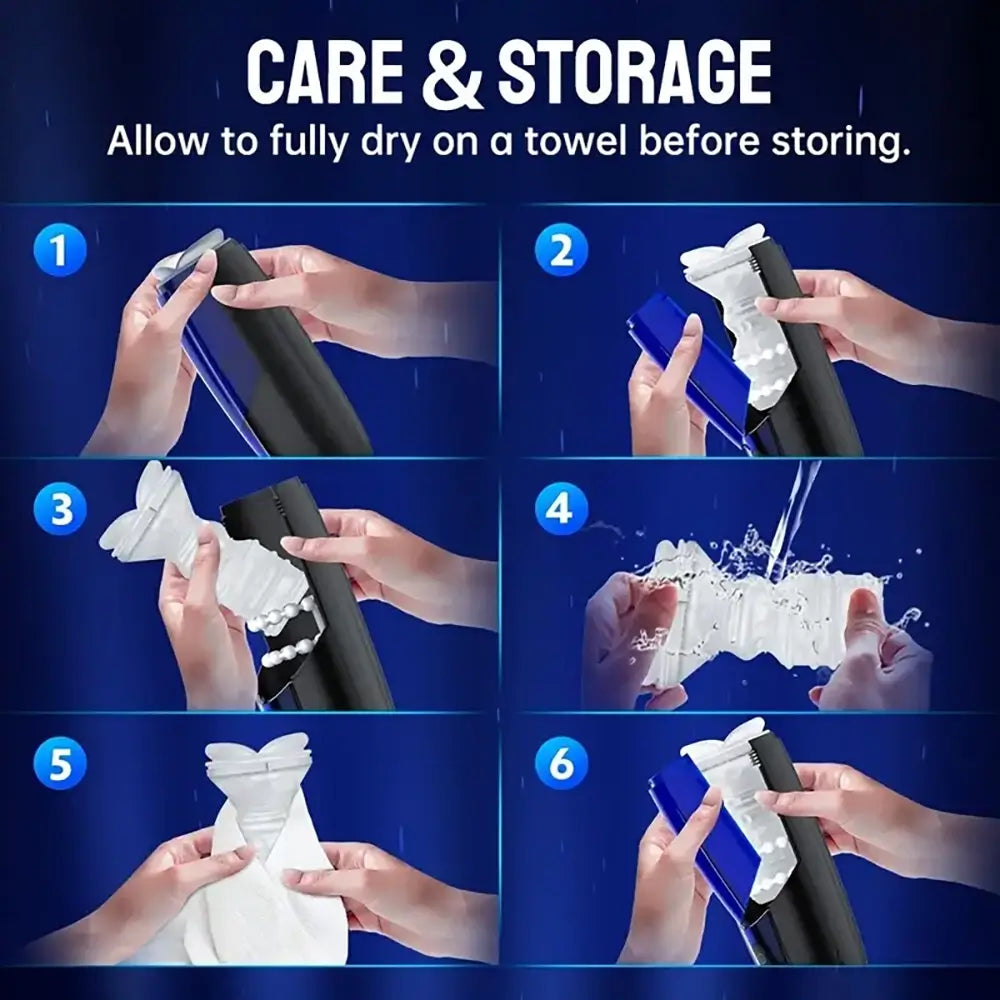 CARE & STORAGE
Allow to fully dry on a towel before storing.

1

2

3

4

5

6