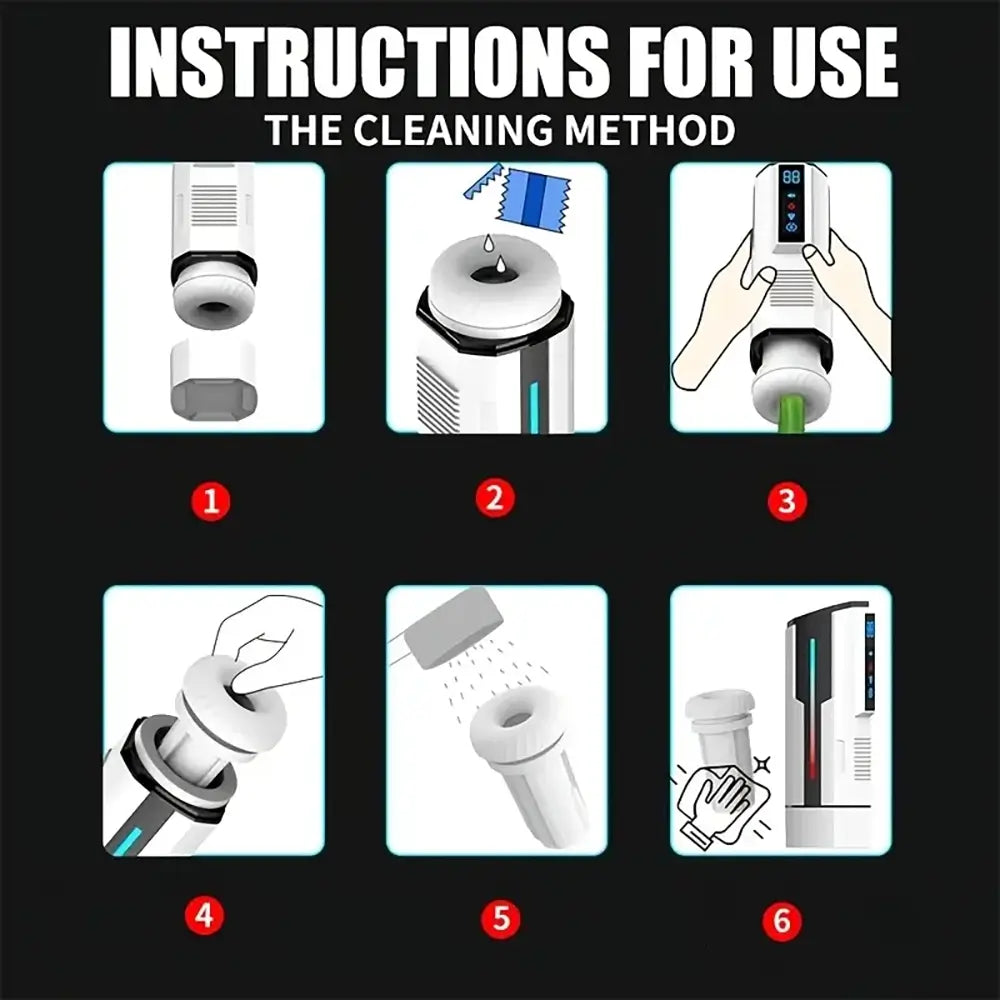 INSTRUCTIONS FOR USE
THE CLEANING METHOD

88

1

2

3

4

5

6