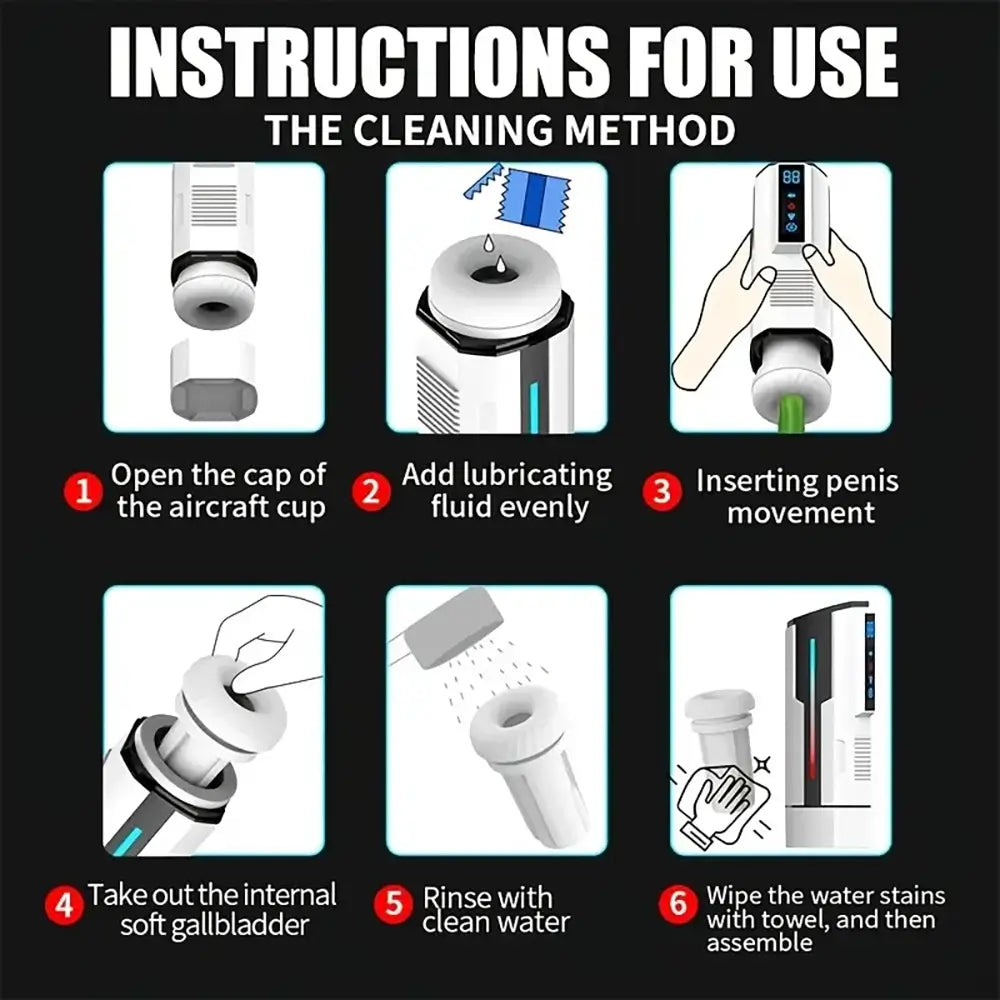 INSTRUCTIONS FOR USE
THE CLEANING METHOD

88

1 Open the cap of the aircraft cup

2 Add lubricating fluid evenly

3 Inserting penis movement

4 Take out the internal soft gallbladder

5 Rinse with clean water

6 Wipe the water stains with towel, and then assemble