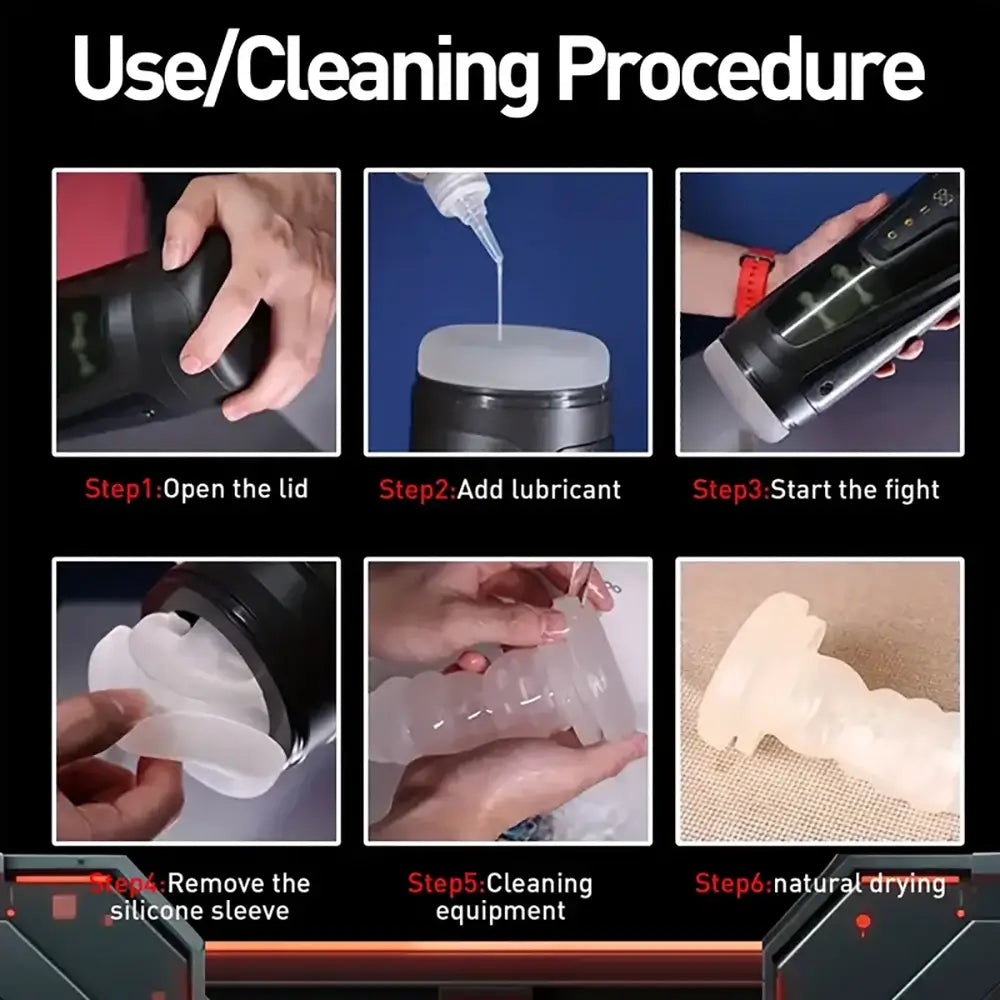 Use/Cleaning Procedure

Step1:Open the lid

Step2:Add lubricant

Step3:Start the fight

Step4:Remove the silicone sleeve

Step5:Cleaning equipment

Step6:natural drying