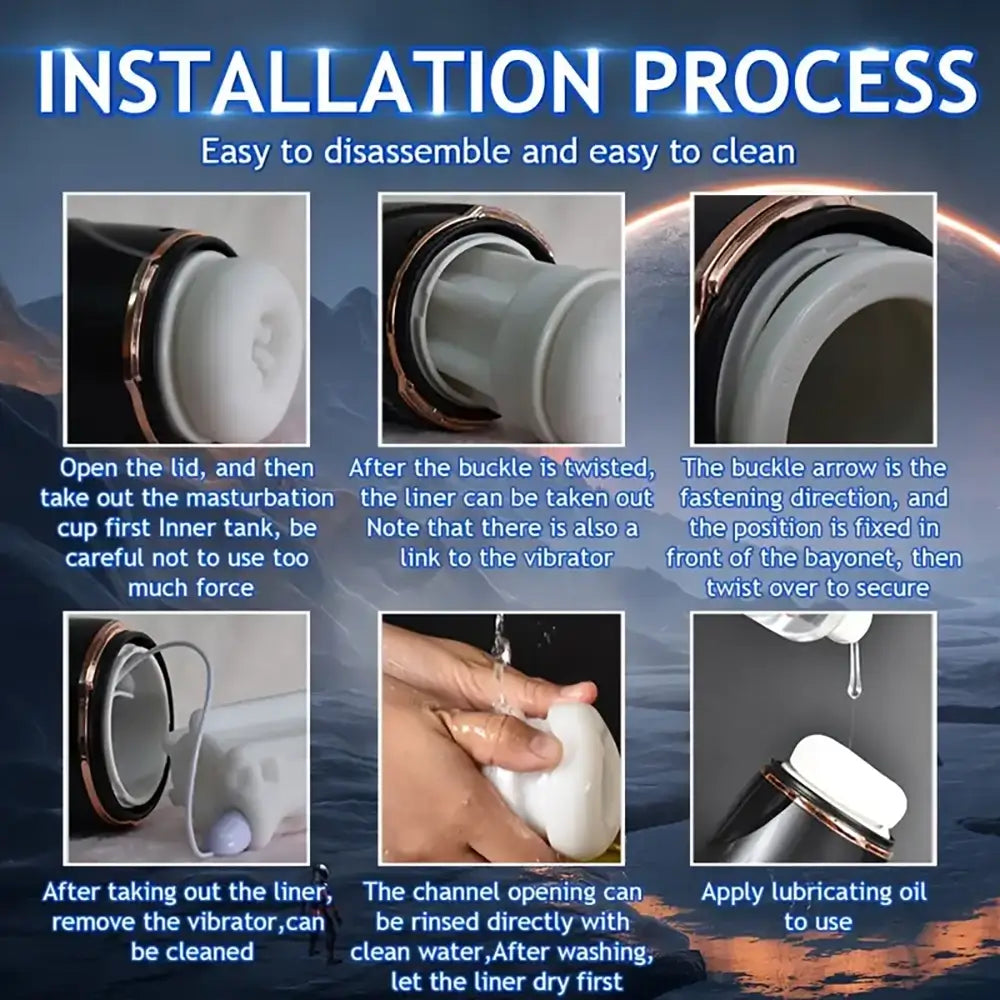 INSTALLATION PROCESS

Easy to disassemble and easy to clean

Open the lid, and then take out the masturbation cup first Inner tank, be careful not to use too much force

After the buckle is twisted, the liner can be taken out Note that there is also a link to the vibrator

The buckle arrow is the fastening direction, and the position is fixed in front of the bayonet, then twist over to secure

After taking out the liner, remove the vibrator,can be cleaned

The channel opening can be rinsed directly with clean water,After washing, let the liner dry first

Apply lubricating oil to use