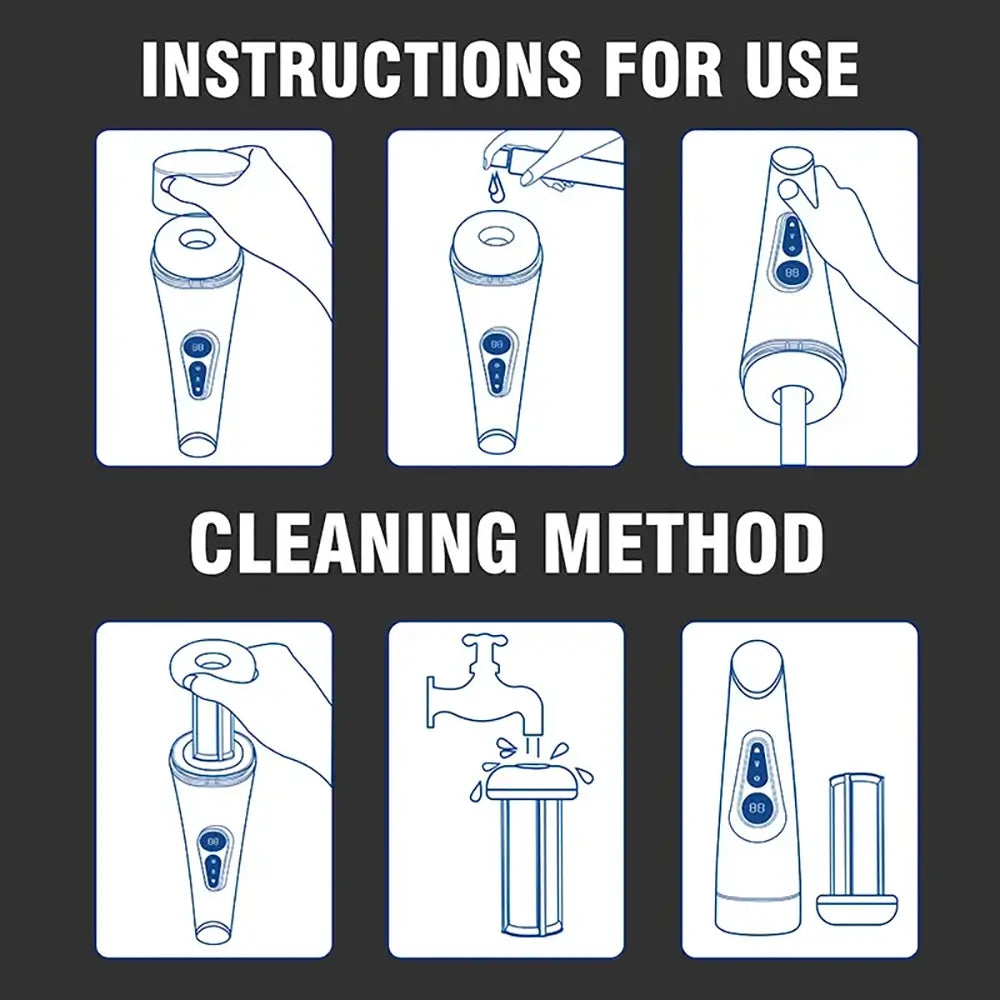 INSTRUCTIONS FOR USE

CLEANING METHOD