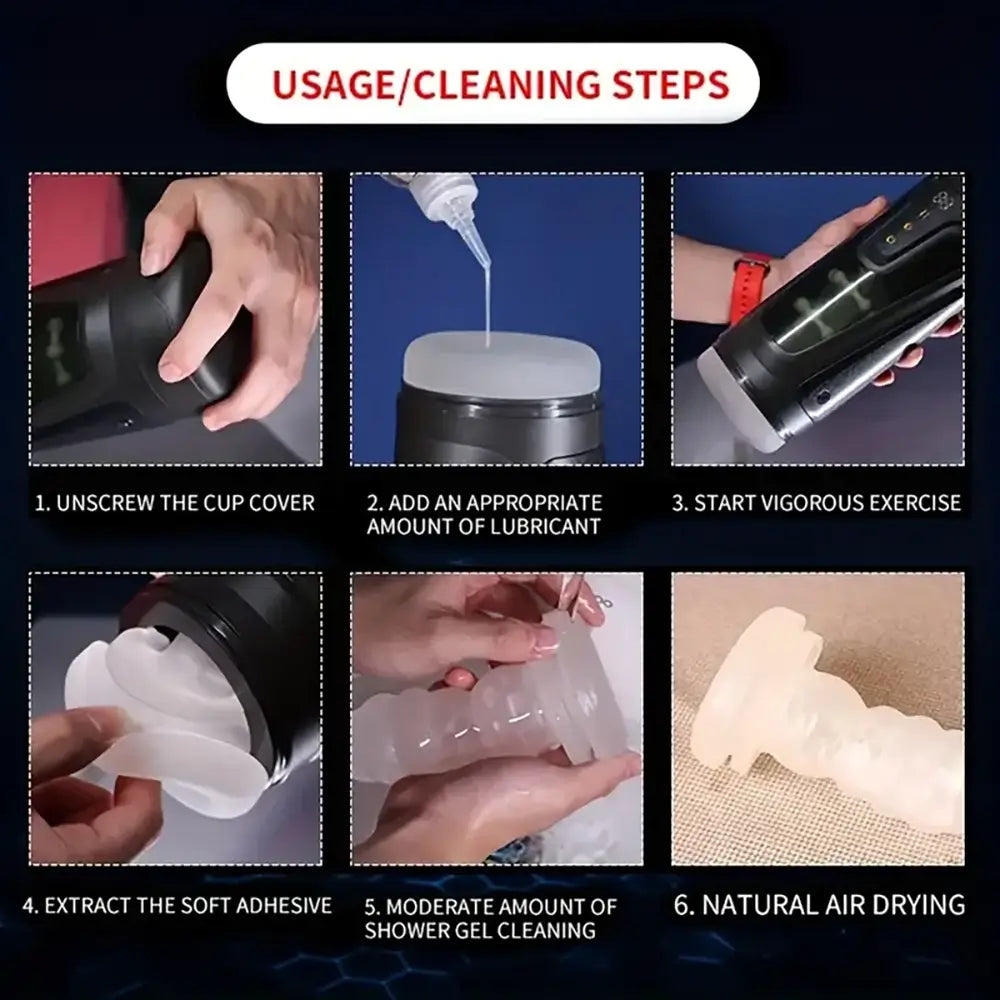 USAGE/CLEANING STEPS

1. UNSCREW THE CUP COVER

2. ADD AN APPROPRIATE AMOUNT OF LUBRICANT

3. START VIGOROUS EXERCISE

4. EXTRACT THE SOFT ADHESIVE

5. MODERATE AMOUNT OF SHOWER GEL CLEANING

6. NATURAL AIR DRYING