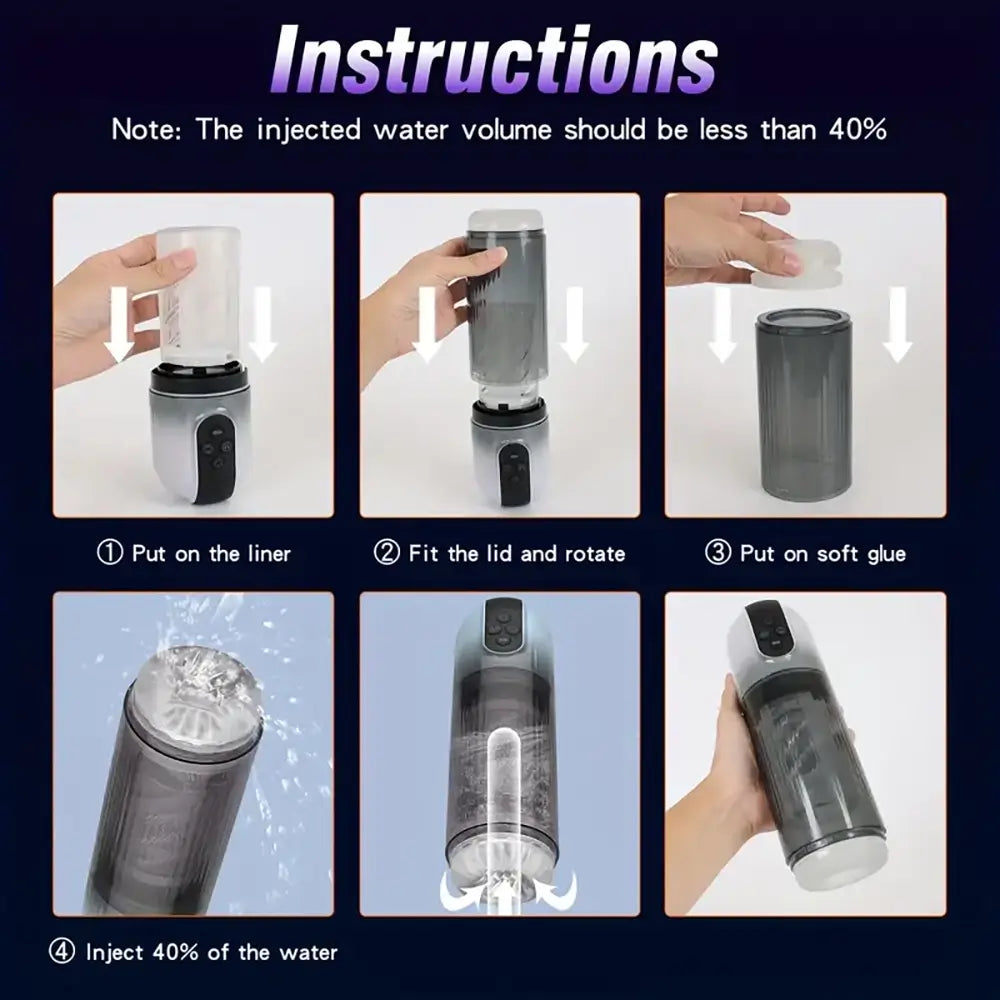 Instructions

Note: The injected water volume should be less than 40%

① Put on the liner

② Fit the lid and rotate

③ Put on soft glue

④ Inject 40% of the water