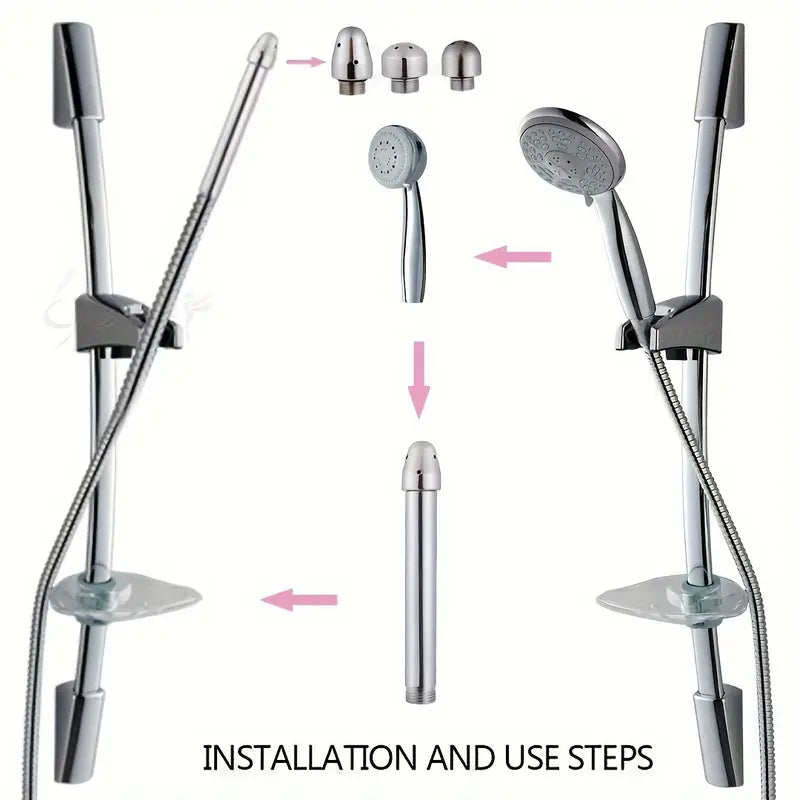 INSTALLATION AND USE STEPS