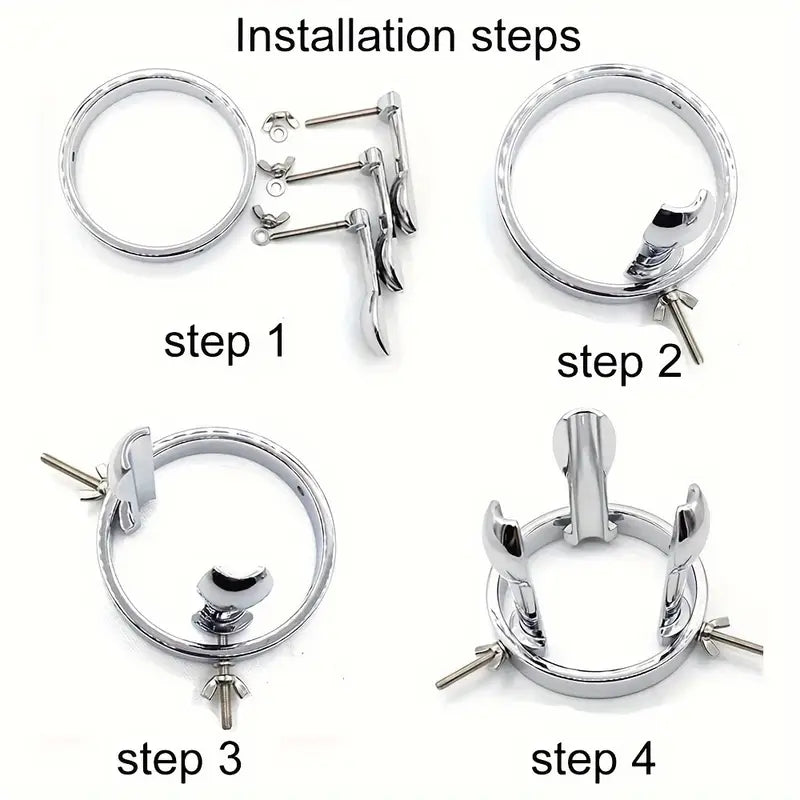 Installation steps

step 1

step 2

step 3

step 4