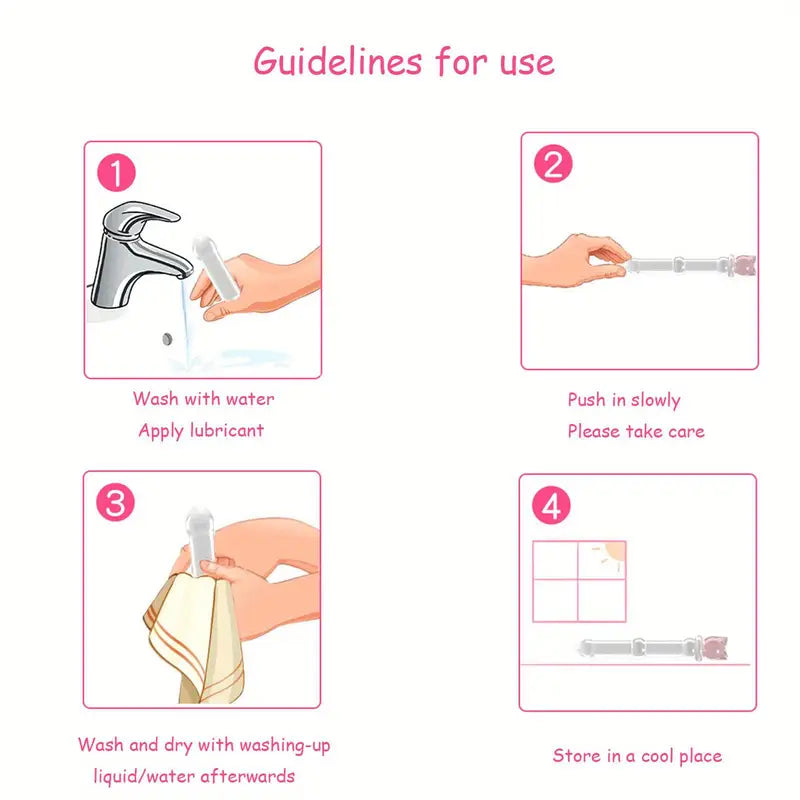 Guidelines for use

1

Wash with water
Apply lubricant

2

Push in slowly
Please take care

3

Wash and dry with washing-up liquid/water afterwards

4

Store in a cool place