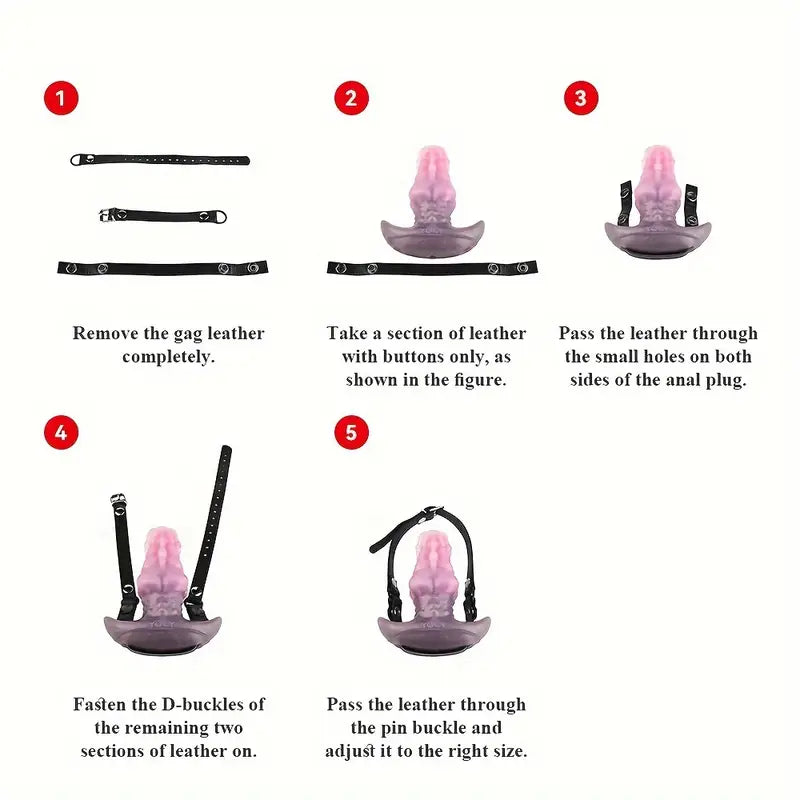 1

Remove the gag leather completely.

2

Take a section of leather with buttons only, as shown in the figure.

3

Pass the leather through the small holes on both sides of the anal plug.

4

Fasten the D-buckles of the remaining two sections of leather on.

5

Pass the leather through the pin buckle and adjust it to the right size.