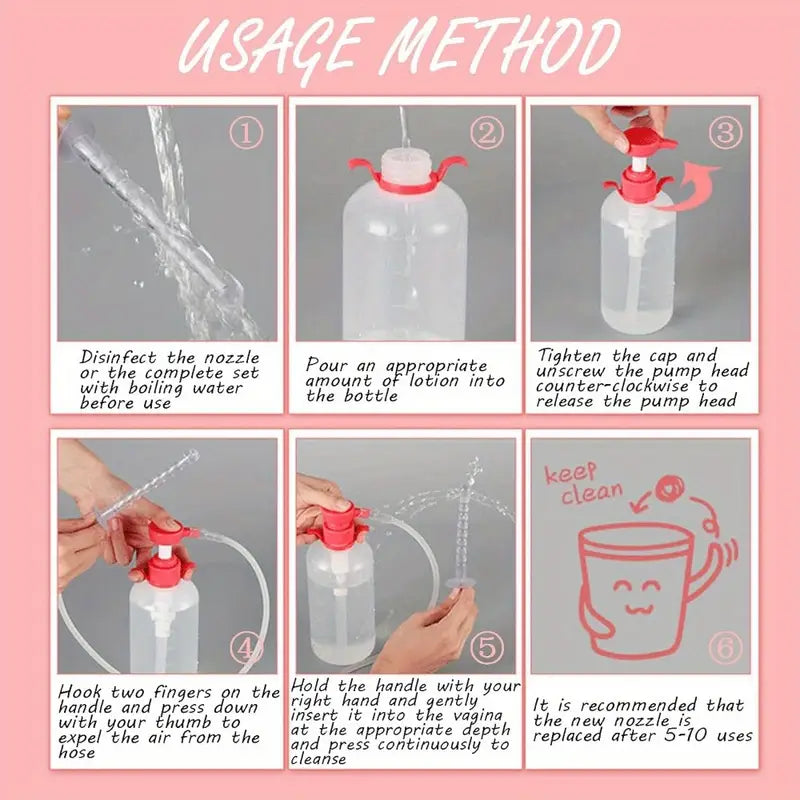 USAGE METHOD

①

Disinfect the nozzle or the complete set with boiling water before use

②

Pour an appropriate amount of lotion into the bottle

③

Tighten the cap and unscrew the pump head counter-clockwise to release the pump head

④

Hook two fingers on the handle and press down with your thumb to expel the air from the hose

⑤

Hold the handle with your right hand and gently insert it into the vagina at the appropriate depth and press continuously to cleanse

keep clean

⑥

It is recommended that the new nozzle is replaced after 5-10 uses