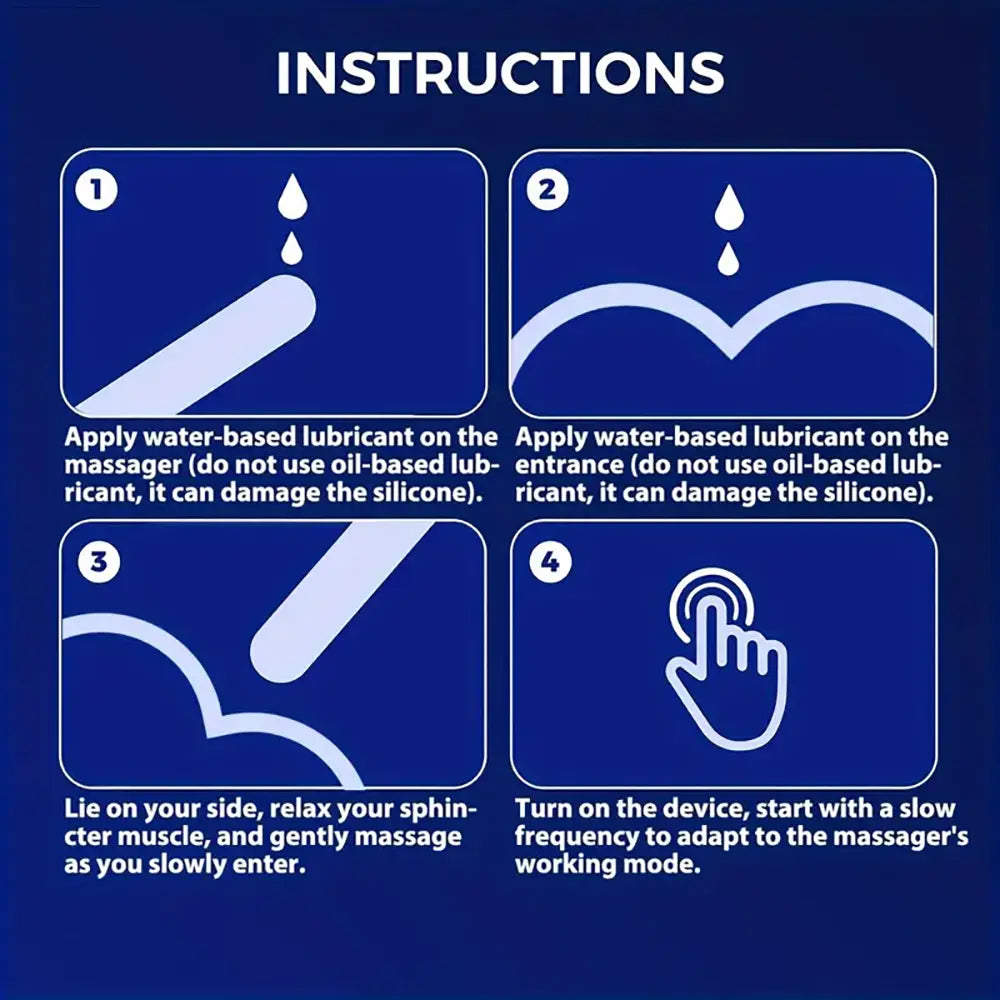 INSTRUCTIONS

1

Apply water-based lubricant on the massager (do not use oil-based lubricant, it can damage the silicone).

2

Apply water-based lubricant on the entrance (do not use oil-based lubricant, it can damage the silicone).

3

Lie on your side, relax your sphincter muscle, and gently massage as you slowly enter.

4

Turn on the device, start with a slow frequency to adapt to the massager's working mode.