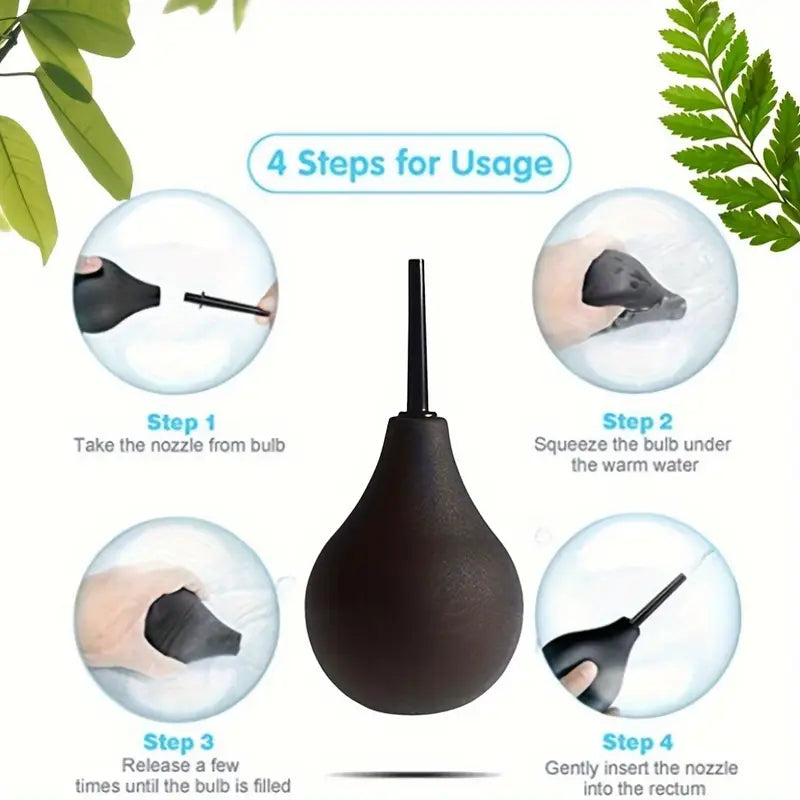 4 Steps for Usage

Step 1
Take the nozzle from bulb

Step 2
Squeeze the bulb under the warm water

Step 3
Release a few times until the bulb is filled

Step 4
Gently insert the nozzle into the rectum