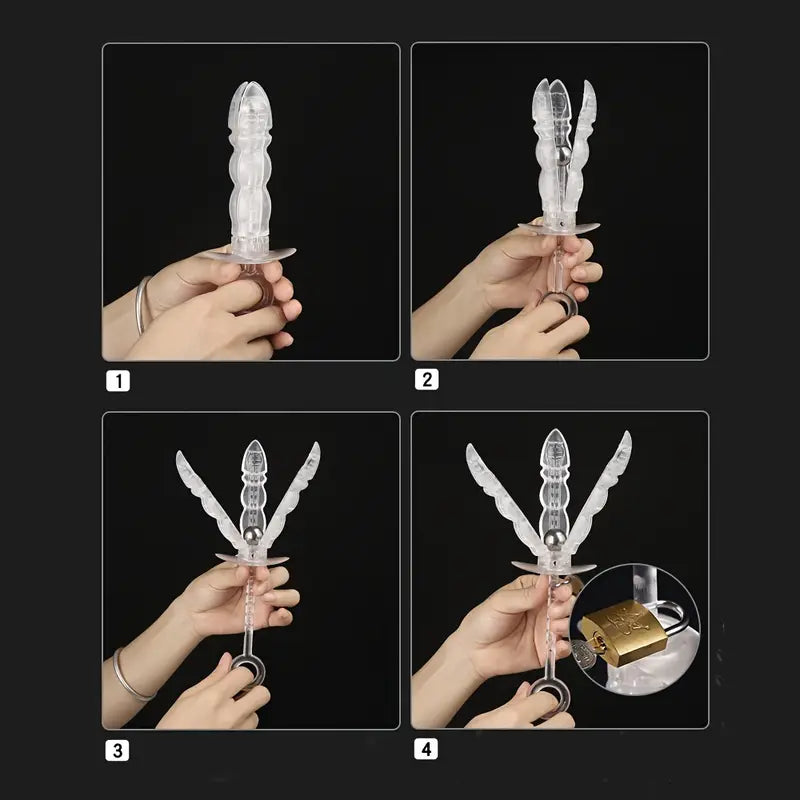 1

2

3

4