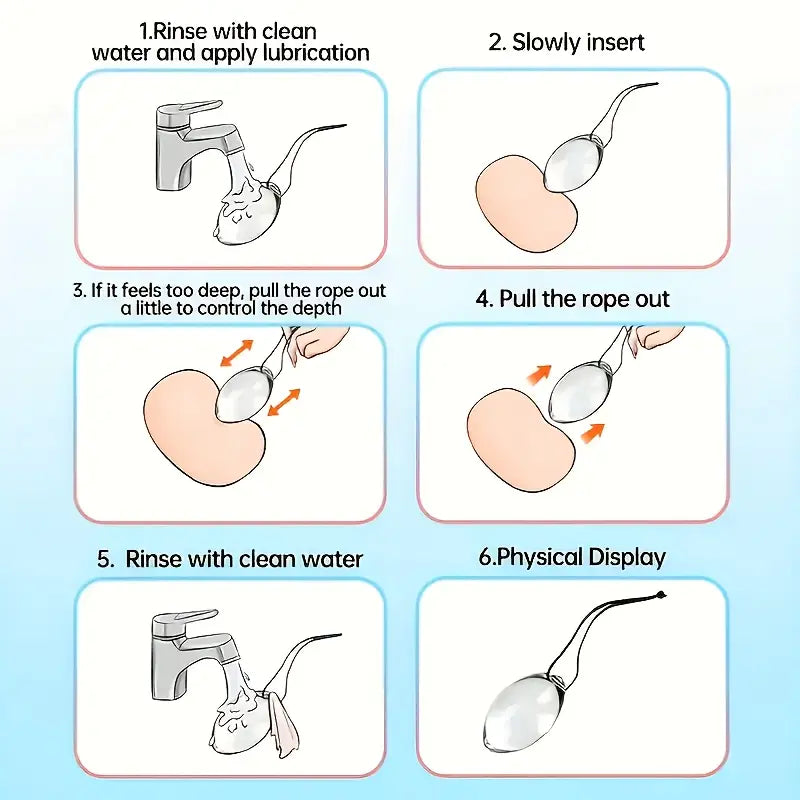 1.Rinse with clean water and apply lubrication

2. Slowly insert

3. If it feels too deep, pull the rope out a little to control the depth

4. Pull the rope out

5. Rinse with clean water

6.Physical Display