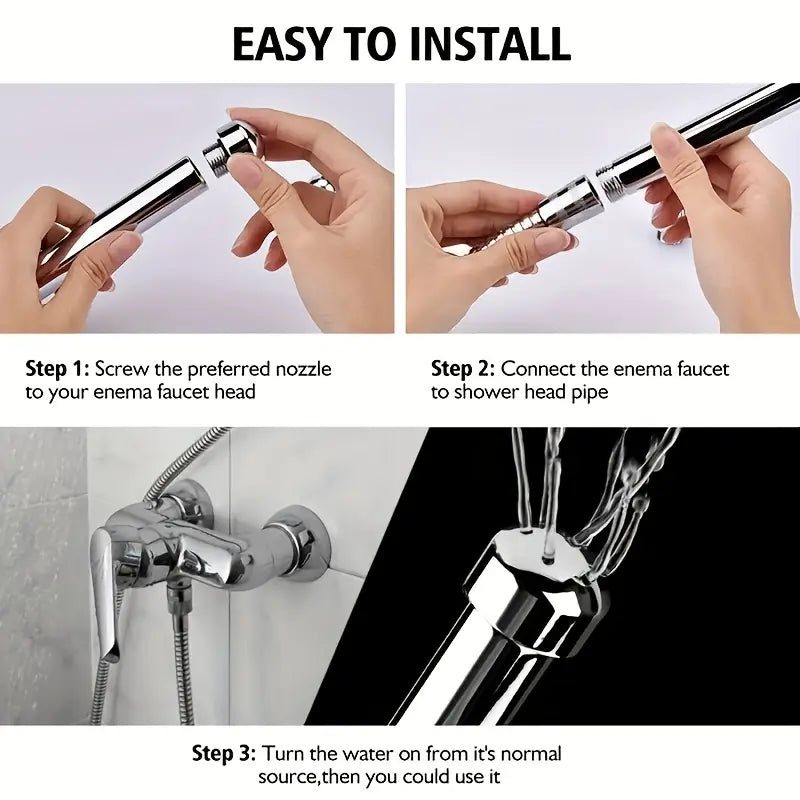 EASY TO INSTALL

Step 1: Screw the preferred nozzle to your enema faucet head

Step 2: Connect the enema faucet to shower head pipe

Step 3: Turn the water on from it's normal source,then you could use it