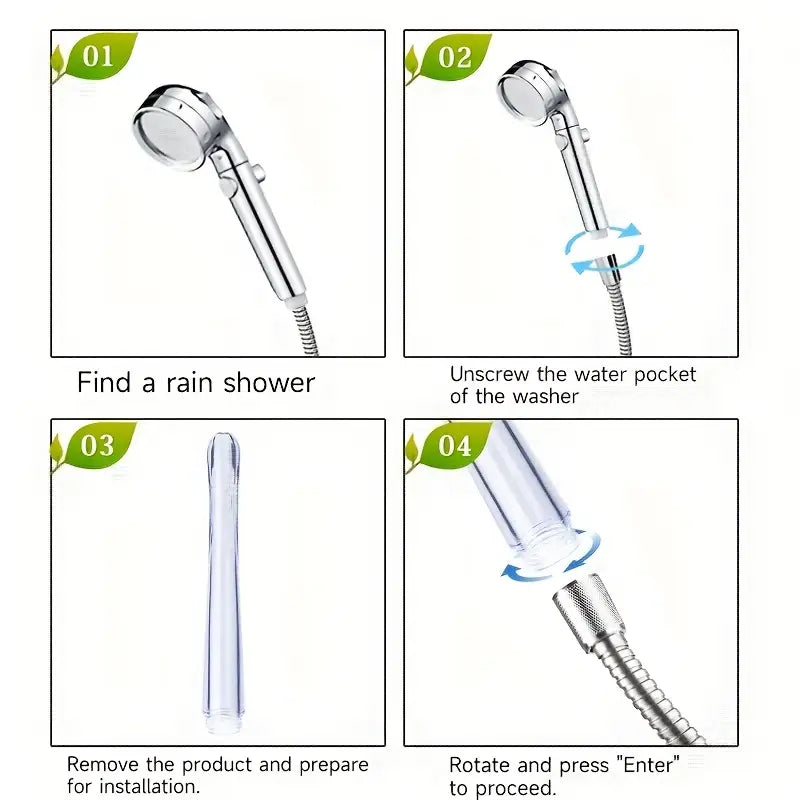 01

Find a rain shower

02

Unscrew the water pocket of the washer

03

Remove the product and prepare for installation.

04

Rotate and press "Enter" to proceed.