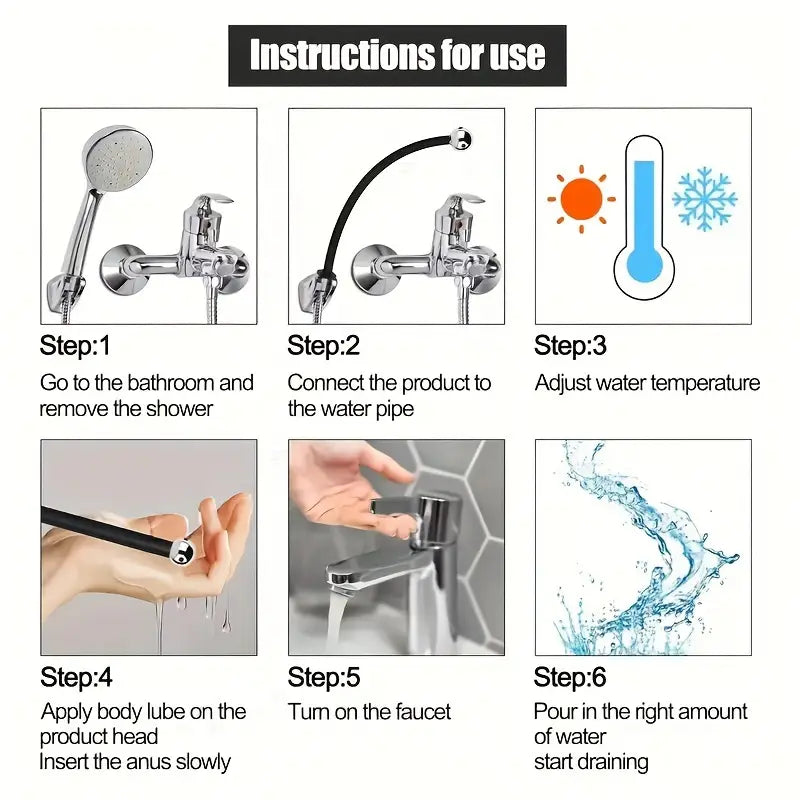 Instructions for use

Step:1
Go to the bathroom and remove the shower

Step:2
Connect the product to the water pipe

Step:3
Adjust water temperature

Step:4
Apply body lube on the product head
Insert the anus slowly

Step:5
Turn on the faucet

Step:6
Pour in the right amount of water
start draining